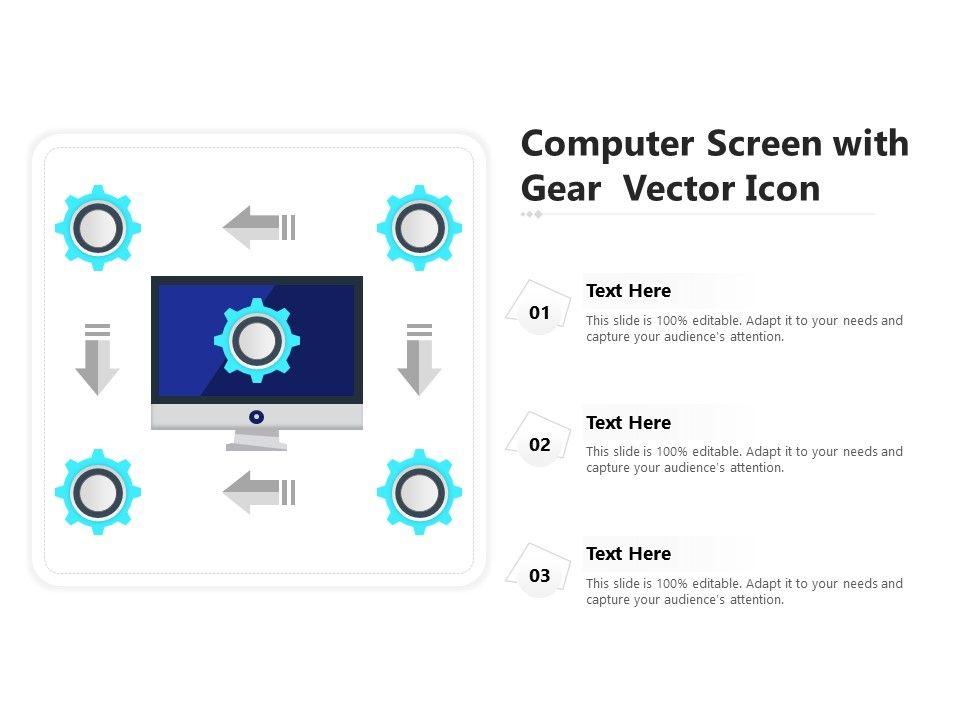 Computer Screen with Gear Vector Icon

01

Text Here

This slide is 100% editable. Adapt it to your needs and capture your audience's attention.

02

Text Here

This slide is 100% editable. Adapt it to your needs and capture your audience's attention.

03

Text Here

This slide is 100% editable. Adapt it to your needs and capture your audience's attention.