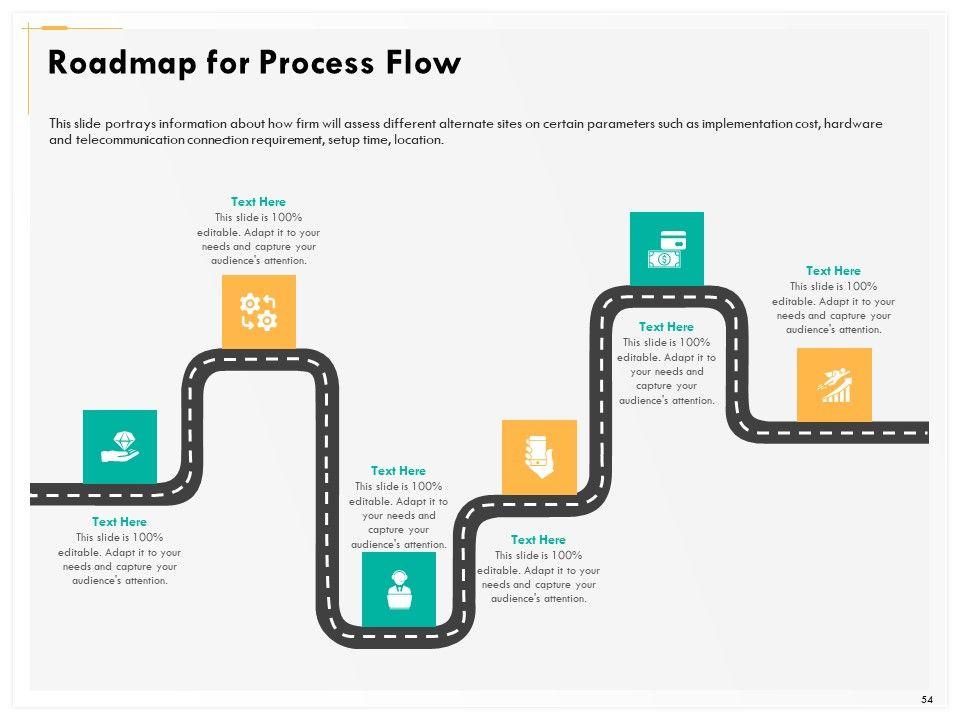 Roadmap for Process Flow

This slide portrays information about how firm will assess different alternate sites on certain parameters such as implementation cost, hardware and telecommunication connection requirement, setup time, location.

Text Here
This slide is 100% editable. Adapt it to your needs and capture your audience's attention.

Text Here
This slide is 100% editable. Adapt it to your needs and capture your audience's attention.

Text Here
This slide is 100% editable. Adapt it to your needs and capture your audience's attention.

Text Here
This slide is 100% editable. Adapt it to your needs and capture your audience's attention.

Text Here
This slide is 100% editable. Adapt it to your needs and capture your audience's attention.

Text Here
This slide is 100% editable. Adapt it to your needs and capture your audience's attention.

54