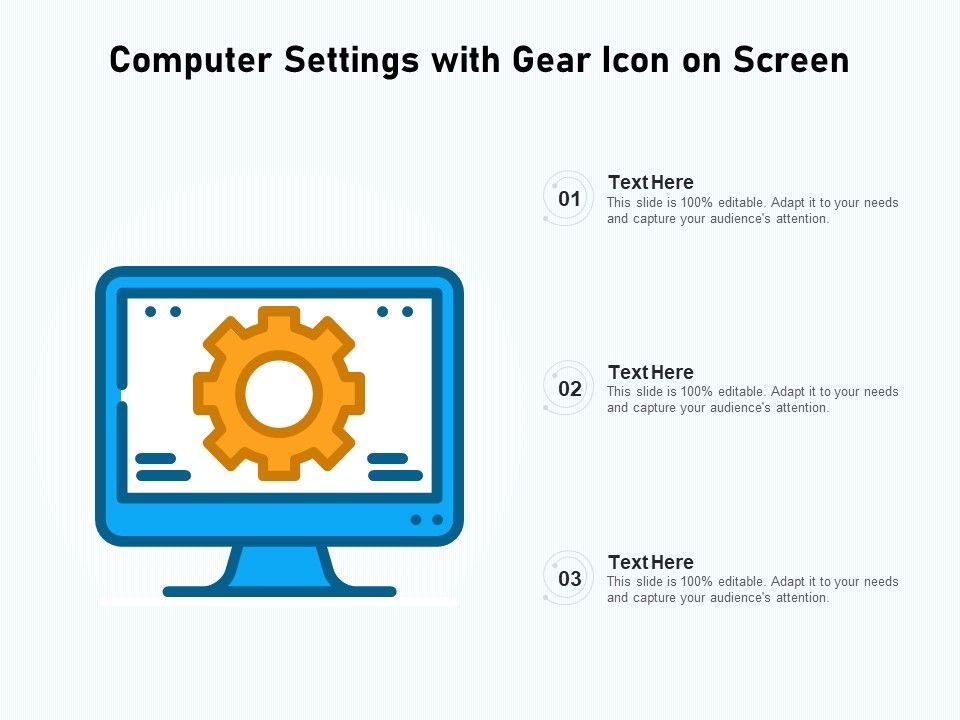 Computer Settings with Gear Icon on Screen

01

Text Here
This slide is 100% editable. Adapt it to your needs and capture your audience's attention.

02

Text Here
This slide is 100% editable. Adapt it to your needs and capture your audience's attention.

03

Text Here
This slide is 100% editable. Adapt it to your needs and capture your audience's attention.