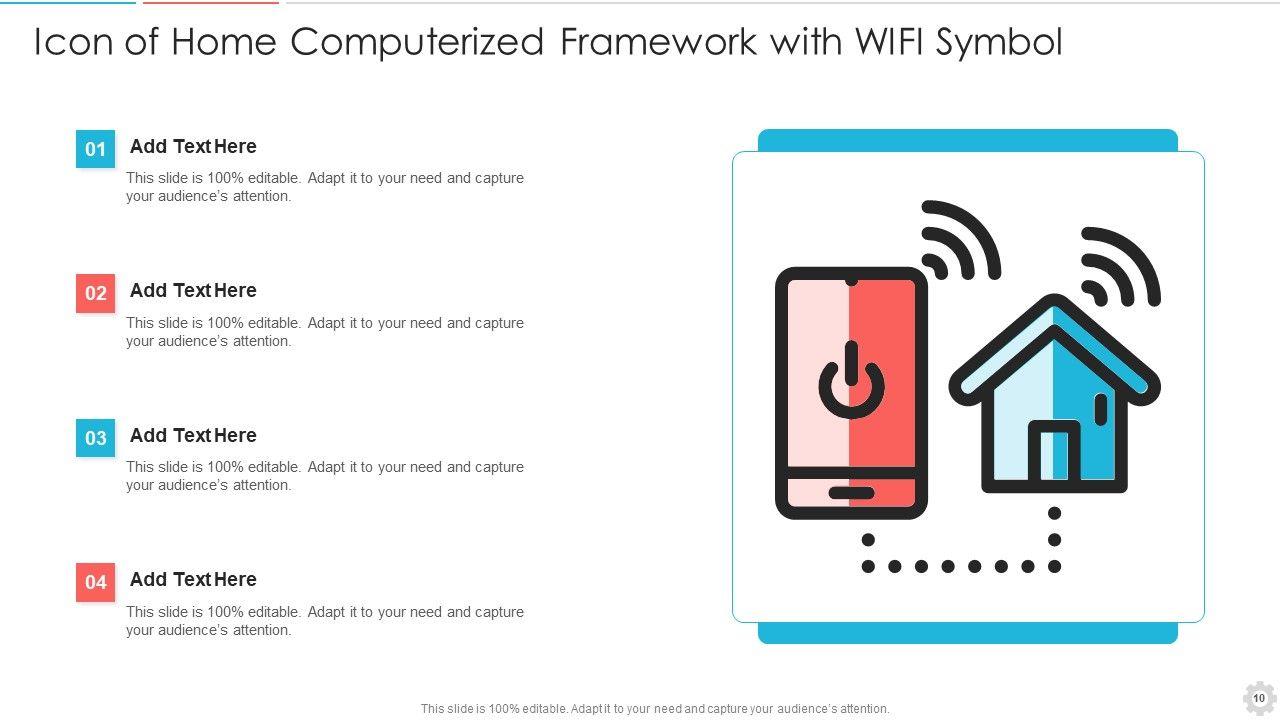 Icon of Home Computerized Framework with WIFI Symbol

01
Add Text Here
This slide is 100% editable. Adapt it to your need and capture your audience's attention.

02
Add Text Here
This slide is 100% editable. Adapt it to your need and capture your audience's attention.

03
Add Text Here
This slide is 100% editable. Adapt it to your need and capture your audience's attention.

04
Add Text Here
This slide is 100% editable. Adapt it to your need and capture your audience's attention.

This slide is 100% editable. Adapt it to your need and capture your audience's attention.

10