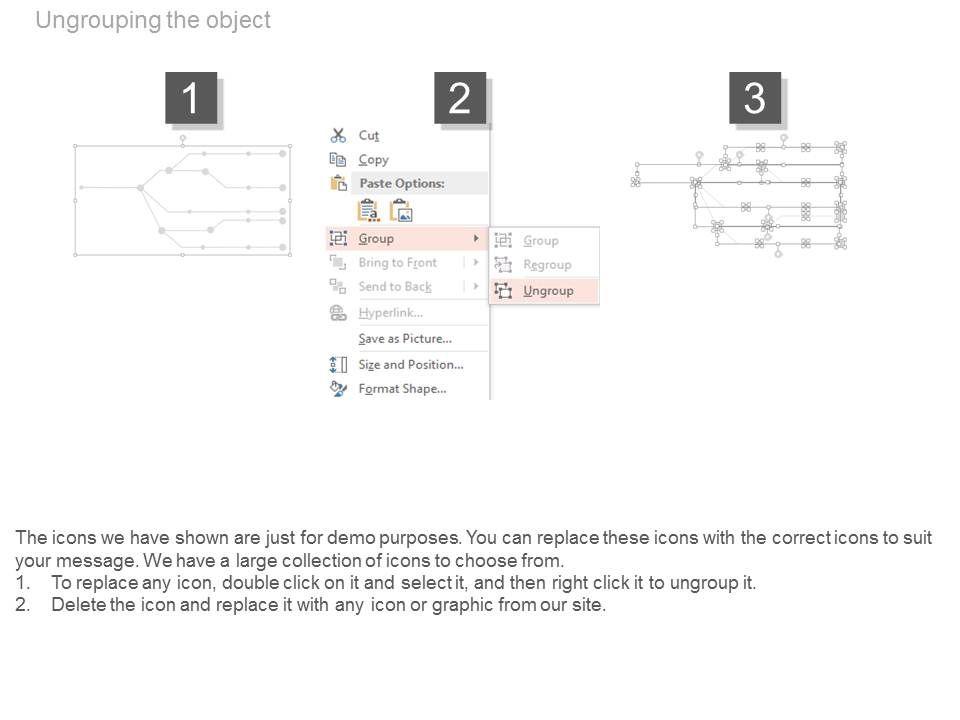 Ungrouping the object

1

2

3

Cut
Copy
Paste Options:
Group
Bring to Front
Send to Back
Hyperlink...
Save as Picture...
Size and Position...
Format Shape...

Group
Regroup
Ungroup

The icons we have shown are just for demo purposes. You can replace these icons with the correct icons to suit your message. We have a large collection of icons to choose from.
1. To replace any icon, double click on it and select it, and then right click it to ungroup it.
2. Delete the icon and replace it with any icon or graphic from our site.