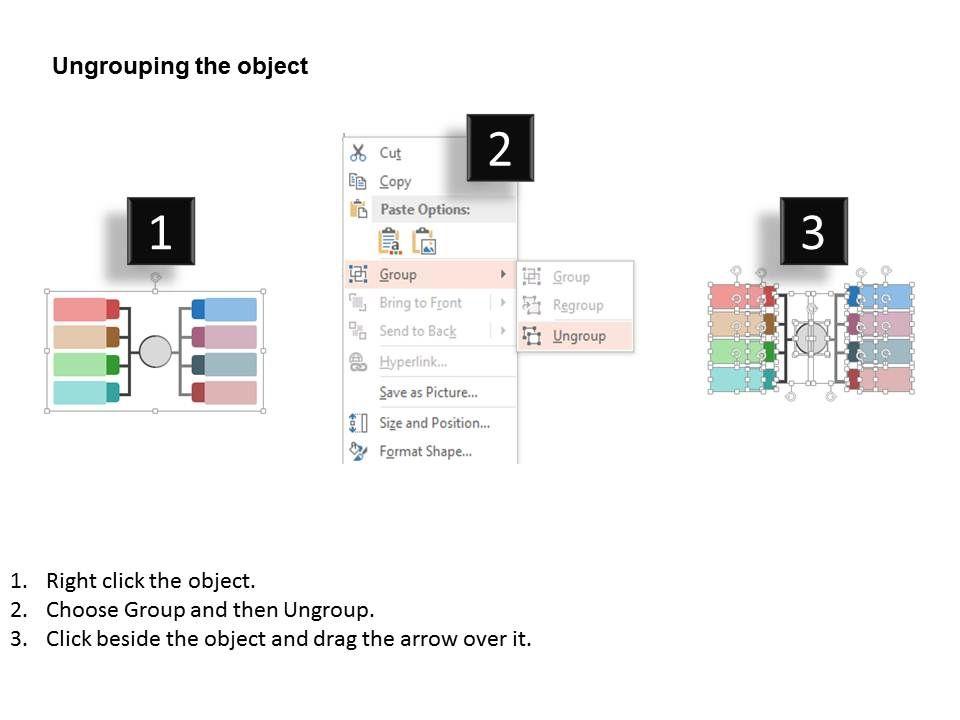 Ungrouping the object

1

2

Cut
Copy
Paste Options:
Group
Bring to Front
Send to Back
Hyperlink...
Save as Picture...
Size and Position...
Format Shape...

Group
Regroup
Ungroup

3

1. Right click the object.
2. Choose Group and then Ungroup.
3. Click beside the object and drag the arrow over it.