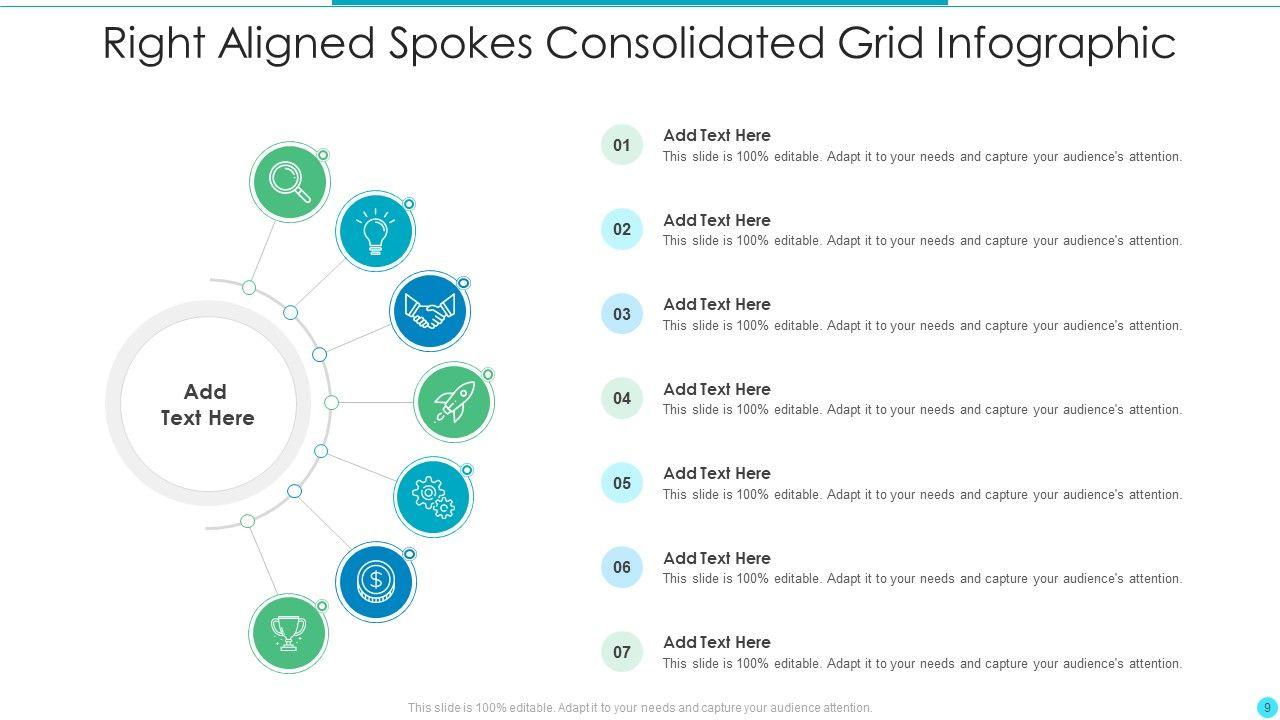 Right Aligned Spokes Consolidated Grid Infographic

Add Text Here

01
Add Text Here
This slide is 100% editable. Adapt it to your needs and capture your audience's attention.

02
Add Text Here
This slide is 100% editable. Adapt it to your needs and capture your audience's attention.

03
Add Text Here
This slide is 100% editable. Adapt it to your needs and capture your audience's attention.

04
Add Text Here
This slide is 100% editable. Adapt it to your needs and capture your audience's attention.

05
Add Text Here
This slide is 100% editable. Adapt it to your needs and capture your audience's attention.

06
Add Text Here
This slide is 100% editable. Adapt it to your needs and capture your audience's attention.

07
Add Text Here
This slide is 100% editable. Adapt it to your needs and capture your audience's attention.

This slide is 100% editable. Adapt it to your needs and capture your audience attention.

9