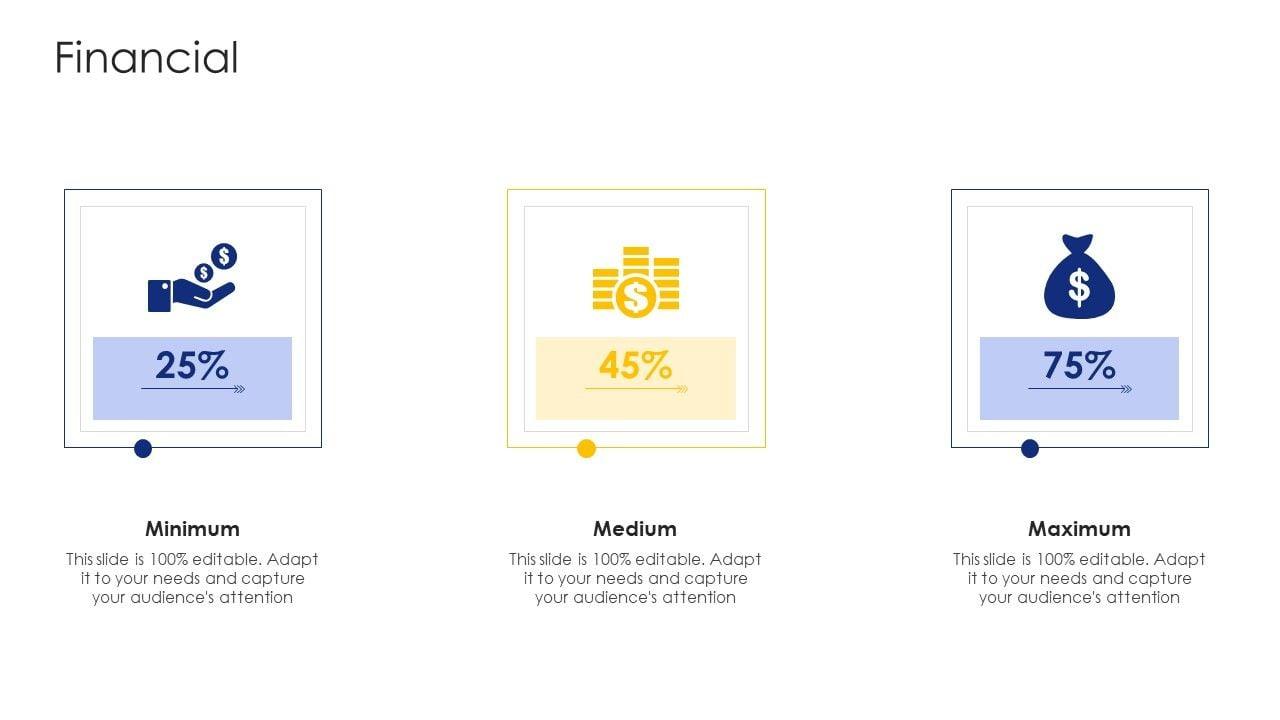 Financial

25%

Minimum

This slide is 100% editable. Adapt it to your needs and capture your audience's attention

45%

Medium

This slide is 100% editable. Adapt it to your needs and capture your audience's attention

75%

Maximum

This slide is 100% editable. Adapt it to your needs and capture your audience's attention