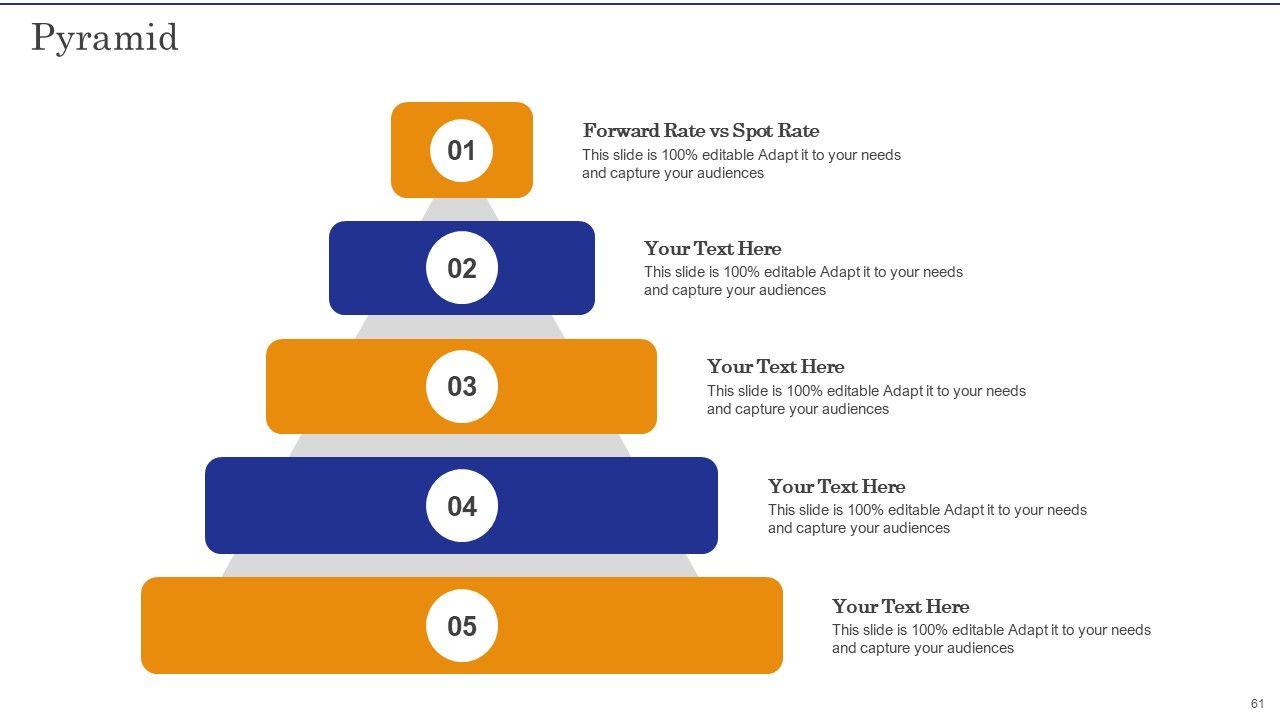 Pyramid

01

Forward Rate vs Spot Rate
This slide is 100% editable Adapt it to your needs and capture your audiences

02

Your Text Here
This slide is 100% editable Adapt it to your needs and capture your audiences

03

Your Text Here
This slide is 100% editable Adapt it to your needs and capture your audiences

04

Your Text Here
This slide is 100% editable Adapt it to your needs and capture your audiences

05

Your Text Here
This slide is 100% editable Adapt it to your needs and capture your audiences

61