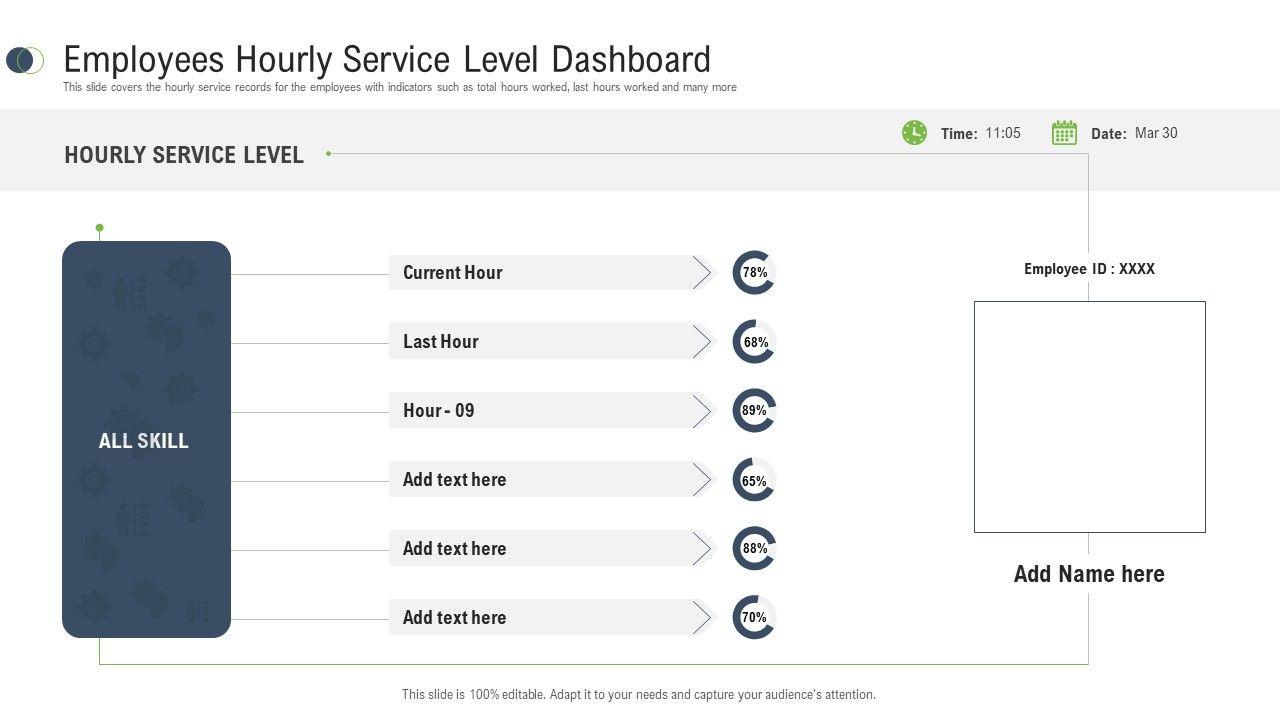 Employees Hourly Service Level Dashboard

This slide covers the hourly service records for the employees with indicators such as total hours worked, last hours worked and many more

HOURLY SERVICE LEVEL

Time: 11:05

Date: Mar 30

ALL SKILL

Current Hour

78%

Last Hour

68%

Hour - 09

89%

Add text here

65%

Add text here

88%

Add text here

70%

Employee ID : XXXX

Add Name here

This slide is 100% editable. Adapt it to your needs and capture your audience's attention.