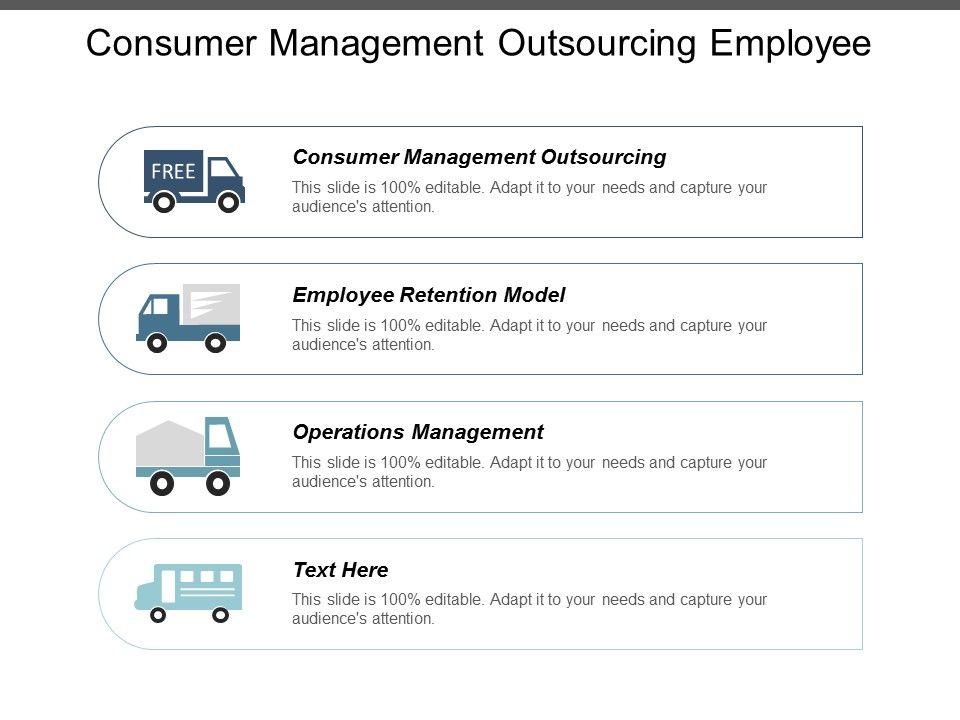 Consumer Management Outsourcing Employee

FREE

Consumer Management Outsourcing

This slide is 100% editable. Adapt it to your needs and capture your audience's attention.

Employee Retention Model

This slide is 100% editable. Adapt it to your needs and capture your audience's attention.

Operations Management

This slide is 100% editable. Adapt it to your needs and capture your audience's attention.

Text Here

This slide is 100% editable. Adapt it to your needs and capture your audience's attention.