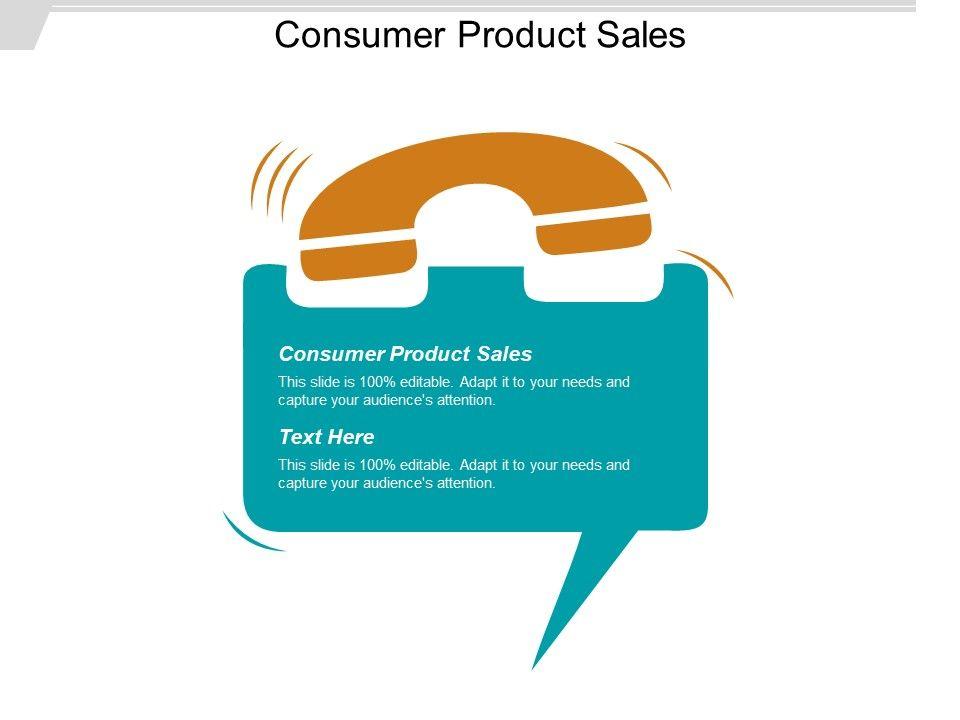 Consumer Product Sales

Consumer Product Sales

This slide is 100% editable. Adapt it to your needs and capture your audience's attention.

Text Here

This slide is 100% editable. Adapt it to your needs and capture your audience's attention.