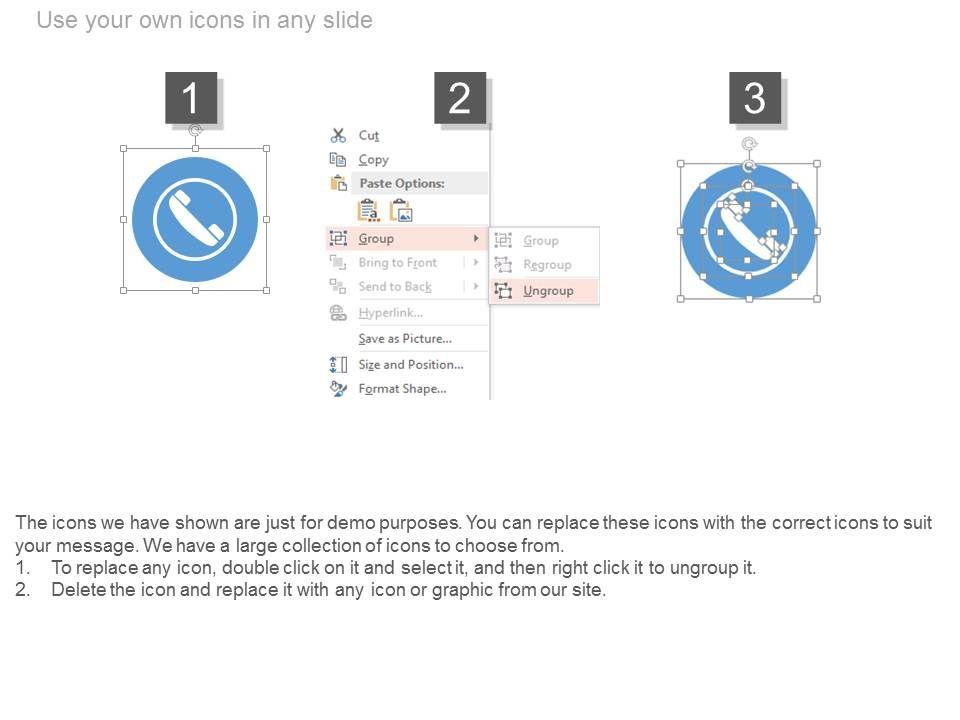 Use your own icons in any slide

1

2

Cut
Copy
Paste Options:
Group
Bring to Front
Send to Back
Hyperlink...
Save as Picture...
Size and Position...
Format Shape...

Group
Regroup
Ungroup

3

The icons we have shown are just for demo purposes. You can replace these icons with the correct icons to suit your message. We have a large collection of icons to choose from.
1. To replace any icon, double click on it and select it, and then right click it to ungroup it.
2. Delete the icon and replace it with any icon or graphic from our site.