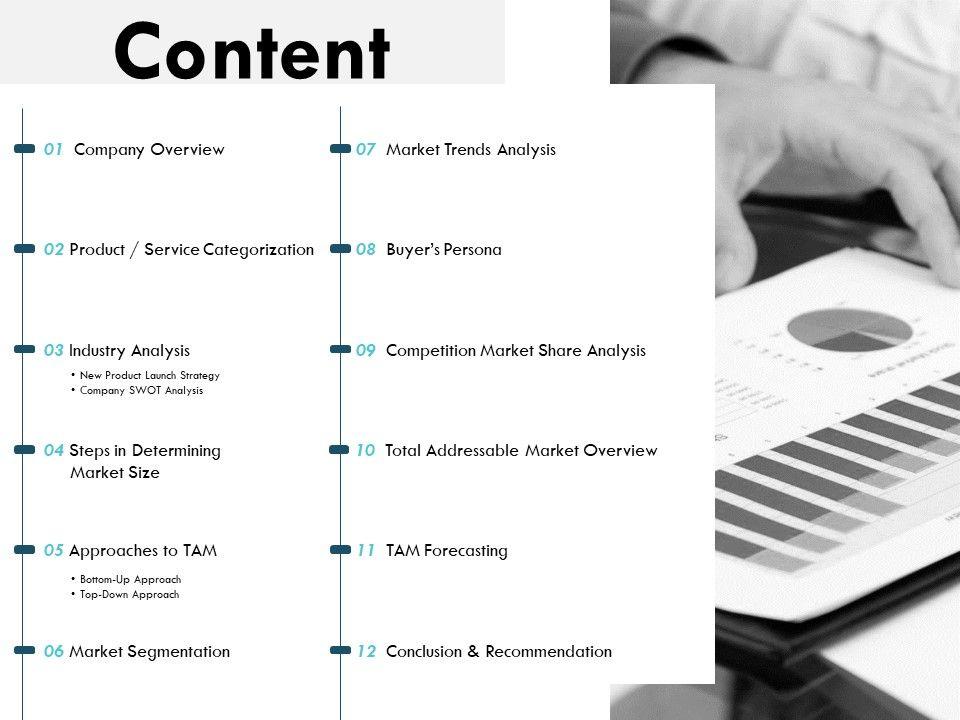 Content

01 Company Overview

02 Product / Service Categorization

03 Industry Analysis
• New Product Launch Strategy
• Company SWOT Analysis

04 Steps in Determining Market Size

05 Approaches to TAM
• Bottom-Up Approach
• Top-Down Approach

06 Market Segmentation

07 Market Trends Analysis

08 Buyer's Persona

09 Competition Market Share Analysis

10 Total Addressable Market Overview

11 TAM Forecasting

12 Conclusion & Recommendation