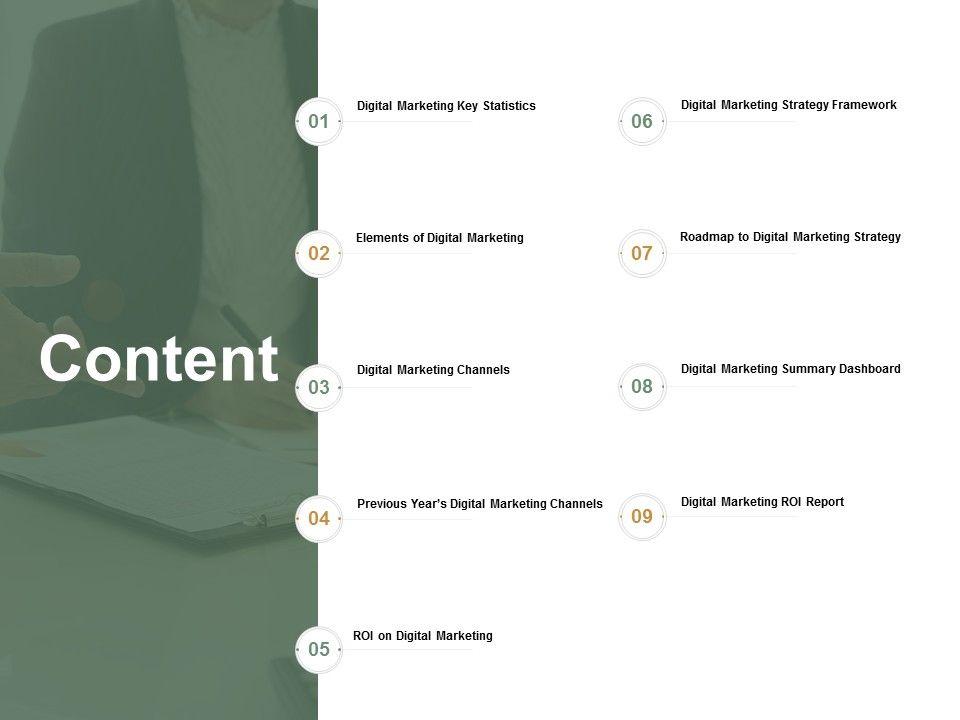 Content

01 Digital Marketing Key Statistics

02 Elements of Digital Marketing

03 Digital Marketing Channels

04 Previous Year's Digital Marketing Channels

05 ROI on Digital Marketing

06 Digital Marketing Strategy Framework

07 Roadmap to Digital Marketing Strategy

08 Digital Marketing Summary Dashboard

09 Digital Marketing ROI Report