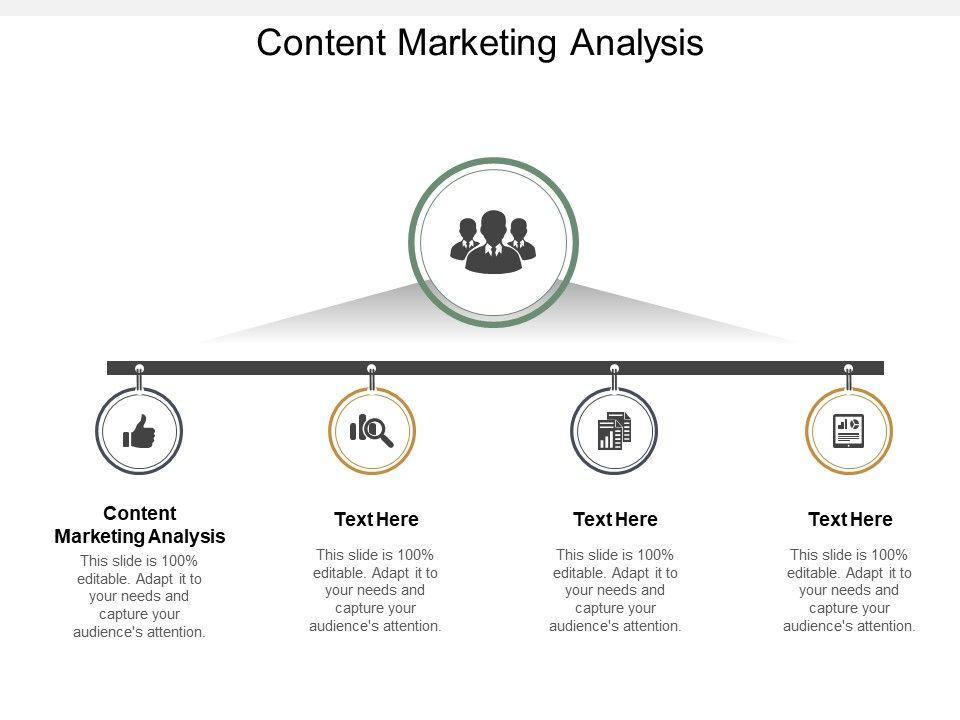 Content Marketing Analysis

Content Marketing Analysis

This slide is 100% editable. Adapt it to your needs and capture your audience's attention.

Text Here

This slide is 100% editable. Adapt it to your needs and capture your audience's attention.

Text Here

This slide is 100% editable. Adapt it to your needs and capture your audience's attention.

Text Here

This slide is 100% editable. Adapt it to your needs and capture your audience's attention.