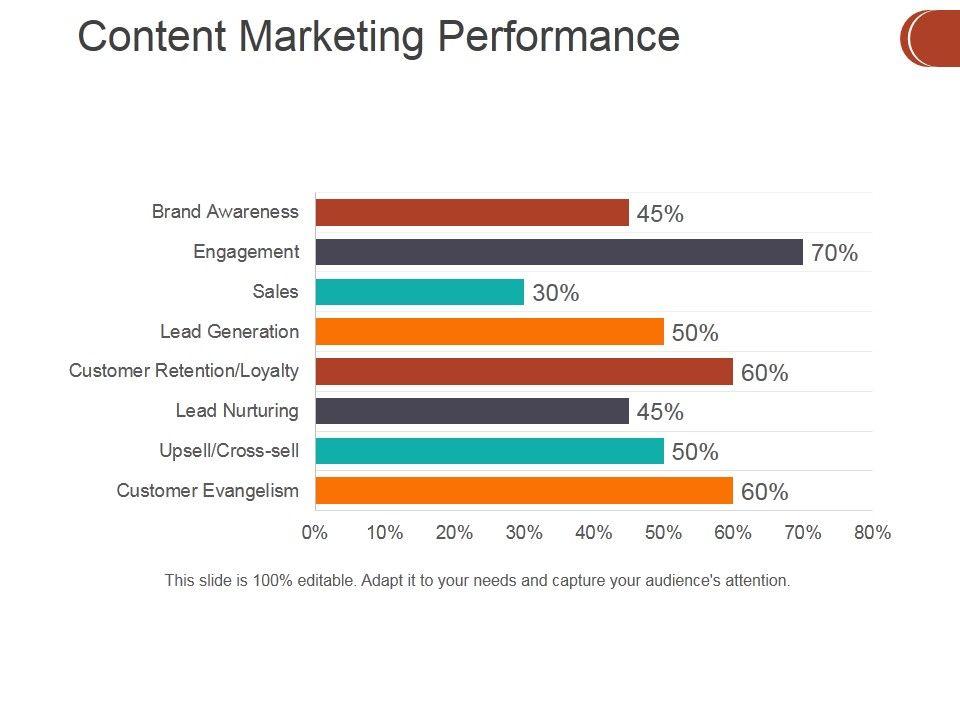 Content Marketing Performance

Brand Awareness 45%
Engagement 70%
Sales 30%
Lead Generation 50%
Customer Retention/Loyalty 60%
Lead Nurturing 45%
Upsell/Cross-sell 50%
Customer Evangelism 60%

0% 10% 20% 30% 40% 50% 60% 70% 80%

This slide is 100% editable. Adapt it to your needs and capture your audience's attention.