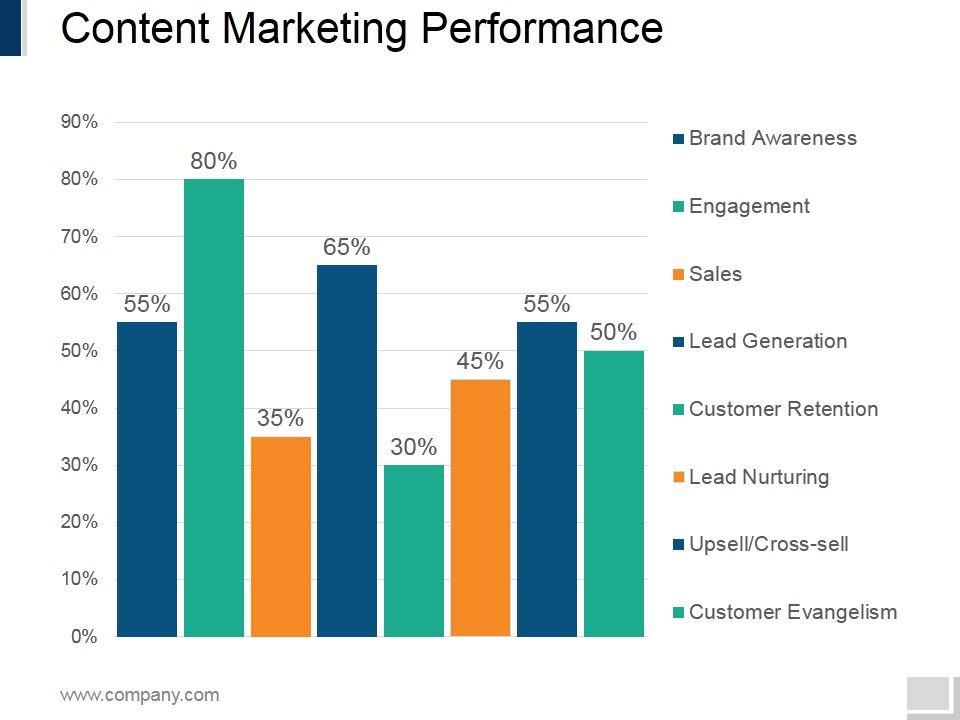 Content Marketing Performance

90%
80%
70%
60%
50%
40%
30%
20%
10%
0%

55%
80%
35%
65%
30%
45%
55%
50%

Brand Awareness
Engagement
Sales
Lead Generation
Customer Retention
Lead Nurturing
Upsell/Cross-sell
Customer Evangelism

www.company.com