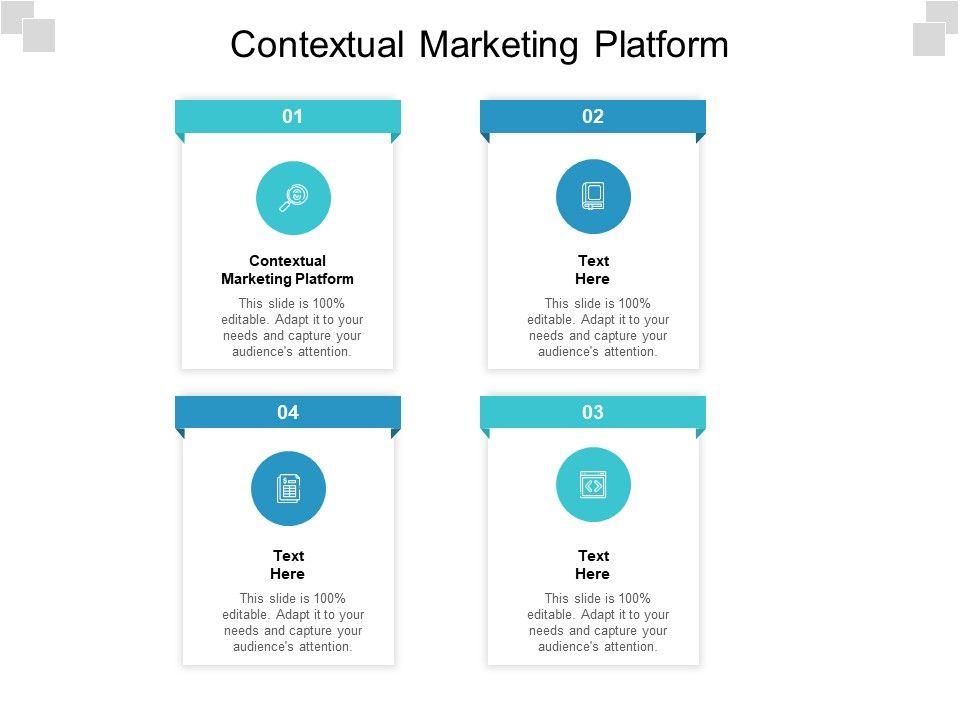 Contextual Marketing Platform

01

Contextual Marketing Platform

This slide is 100% editable. Adapt it to your needs and capture your audience's attention.

02

Text Here

This slide is 100% editable. Adapt it to your needs and capture your audience's attention.

04

Text Here

This slide is 100% editable. Adapt it to your needs and capture your audience's attention.

03

Text Here

This slide is 100% editable. Adapt it to your needs and capture your audience's attention.