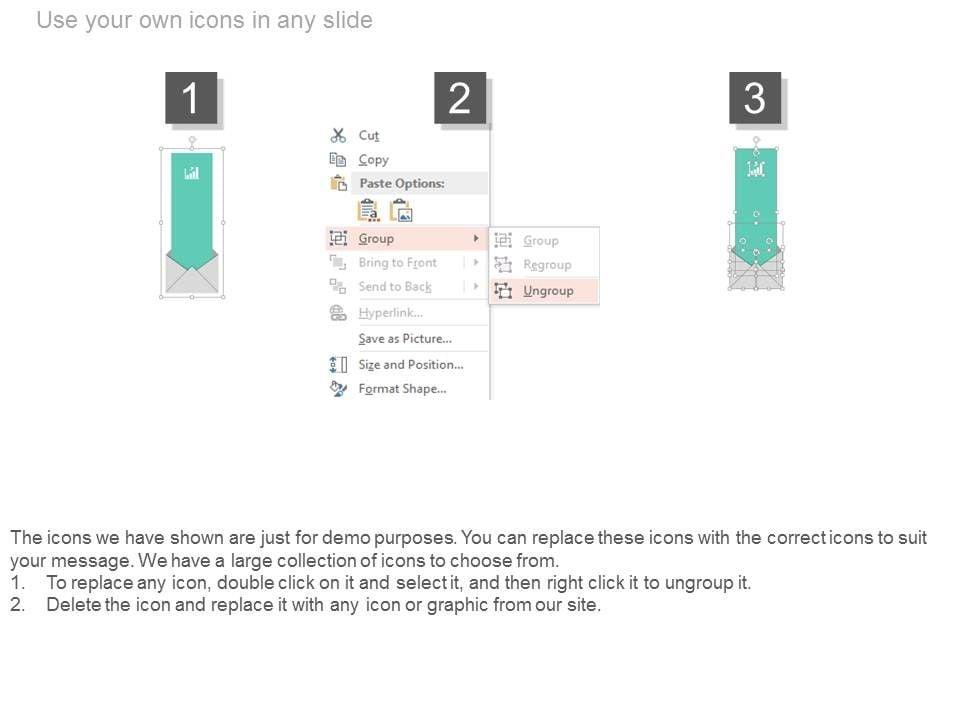 Use your own icons in any slide

1

2

Cut
Copy
Paste Options:
Group
Bring to Front
Send to Back
Hyperlink...
Save as Picture...
Size and Position...
Format Shape...

Group
Regroup
Ungroup

3

The icons we have shown are just for demo purposes. You can replace these icons with the correct icons to suit your message. We have a large collection of icons to choose from.
1. To replace any icon, double click on it and select it, and then right click it to ungroup it.
2. Delete the icon and replace it with any icon or graphic from our site.