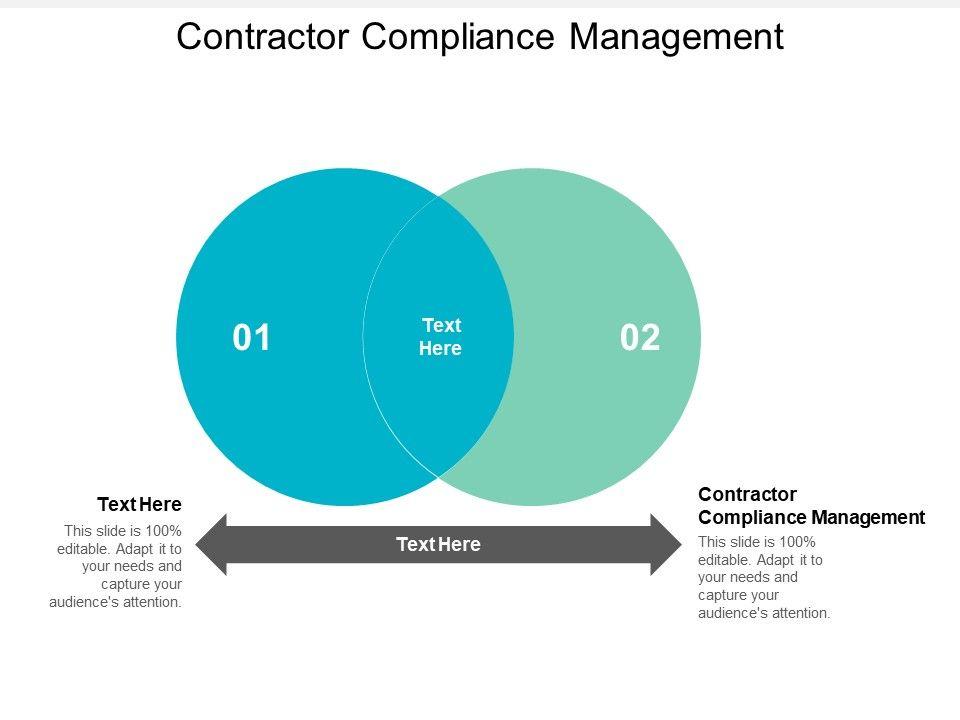 Contractor Compliance Management

01

Text Here

02

Text Here

This slide is 100% editable. Adapt it to your needs and capture your audience's attention.

Text Here

Contractor Compliance Management

This slide is 100% editable. Adapt it to your needs and capture your audience's attention.