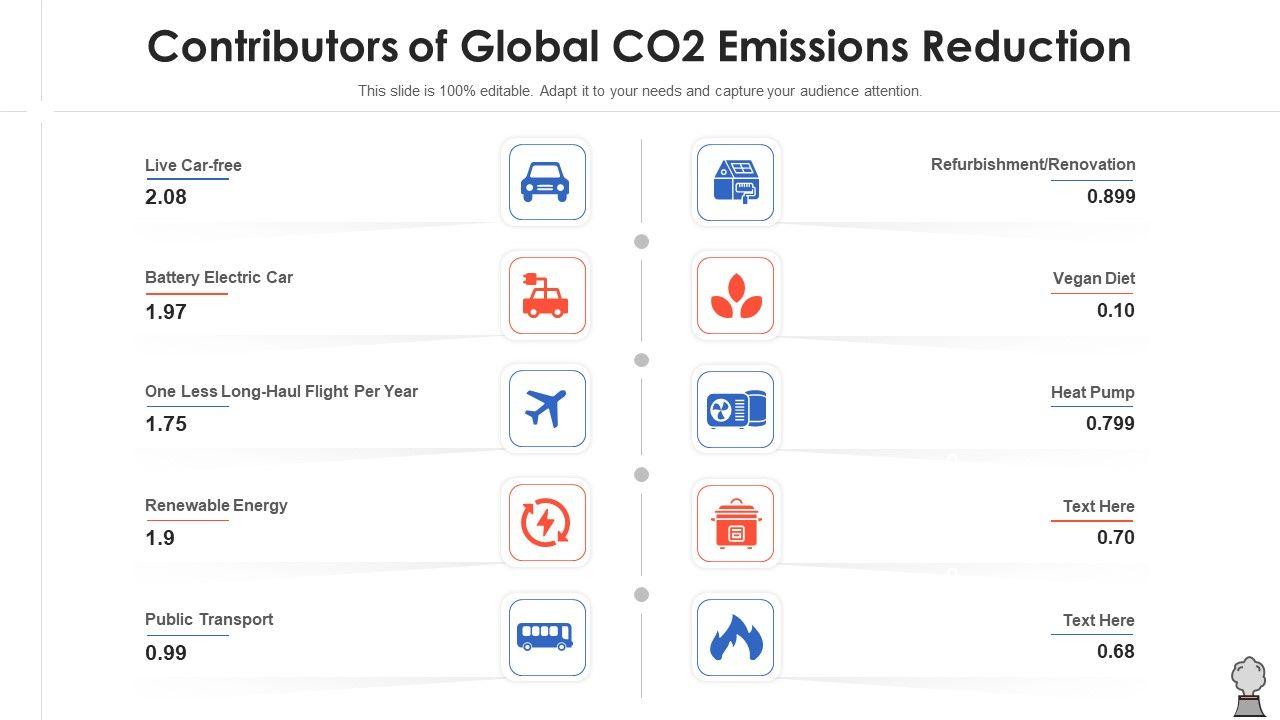 Contributors of Global CO2 Emissions Reduction

This slide is 100% editable. Adapt it to your needs and capture your audience attention.

Live Car-free
2.08

Battery Electric Car
1.97

One Less Long-Haul Flight Per Year
1.75

Renewable Energy
1.9

Public Transport
0.99

Refurbishment/Renovation
0.899

Vegan Diet
0.10

Heat Pump
0.799

Text Here
0.70

Text Here
0.68