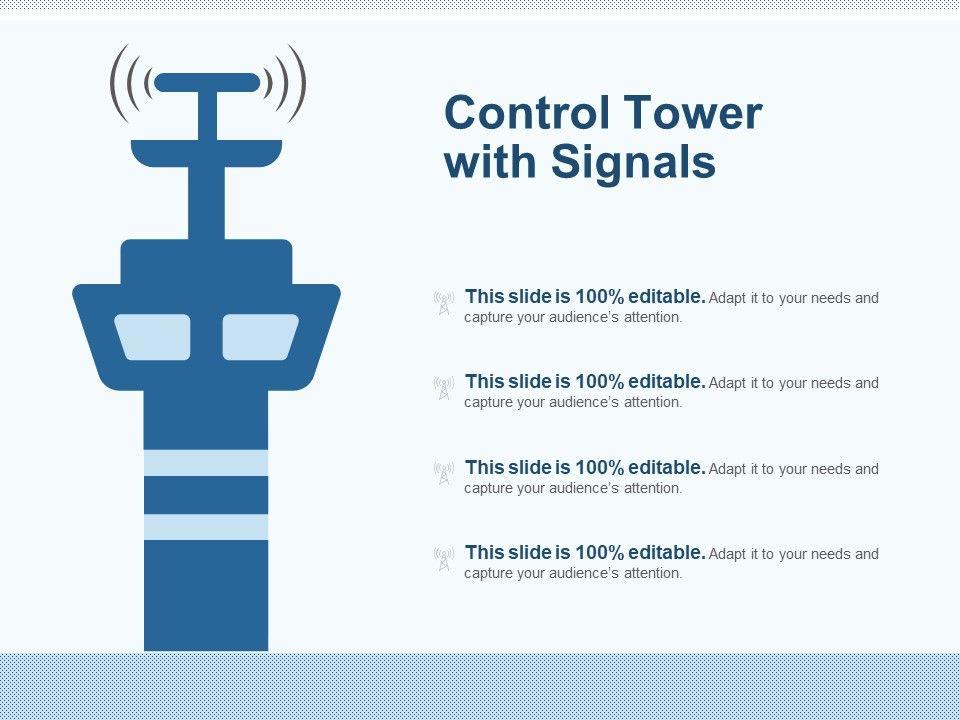 Control Tower with Signals

This slide is 100% editable. Adapt it to your needs and capture your audience's attention.

This slide is 100% editable. Adapt it to your needs and capture your audience's attention.

This slide is 100% editable. Adapt it to your needs and capture your audience's attention.

This slide is 100% editable. Adapt it to your needs and capture your audience's attention.