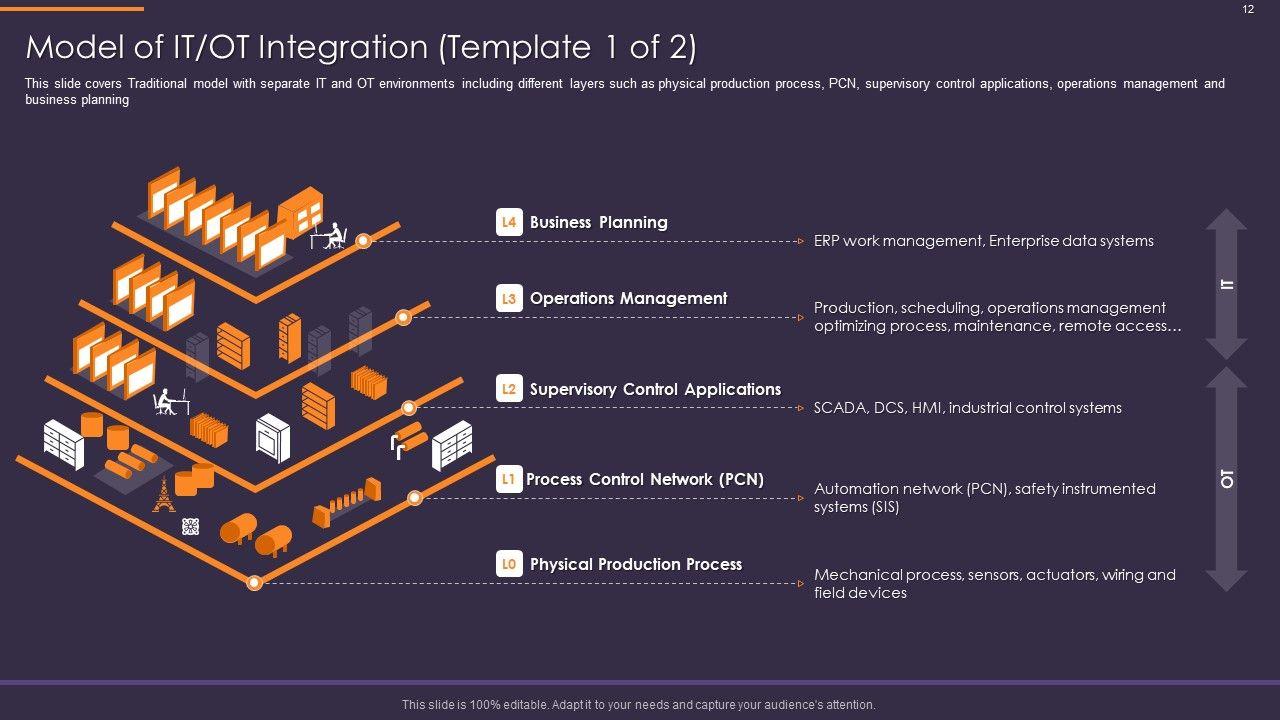 12

Model of IT/OT Integration (Template 1 of 2)

This slide covers Traditional model with separate IT and OT environments including different layers such as physical production process, PCN, supervisory control applications, operations management and business planning

L4 Business Planning

ERP work management, Enterprise data systems

L3 Operations Management

Production, scheduling, operations management optimizing process, maintenance, remote access…

L2 Supervisory Control Applications

SCADA, DCS, HMI, industrial control systems

L1 Process Control Network (PCN)

Automation network (PCN), safety instrumented systems (SIS)

L0 Physical Production Process

Mechanical process, sensors, actuators, wiring and field devices

IT

OT

This slide is 100% editable. Adapt it to your needs and capture your audience's attention.