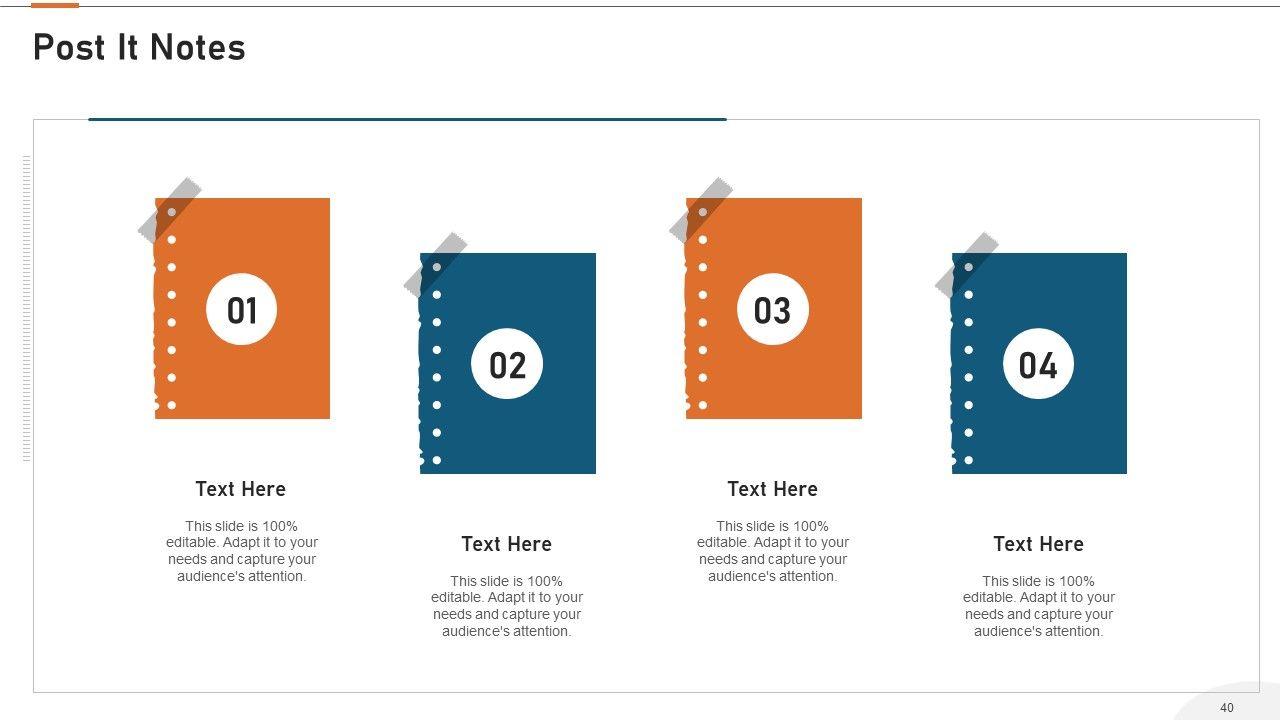 Post It Notes

01

Text Here

This slide is 100% editable. Adapt it to your needs and capture your audience's attention.

02

Text Here

This slide is 100% editable. Adapt it to your needs and capture your audience's attention.

03

Text Here

This slide is 100% editable. Adapt it to your needs and capture your audience's attention.

04

Text Here

This slide is 100% editable. Adapt it to your needs and capture your audience's attention.

40