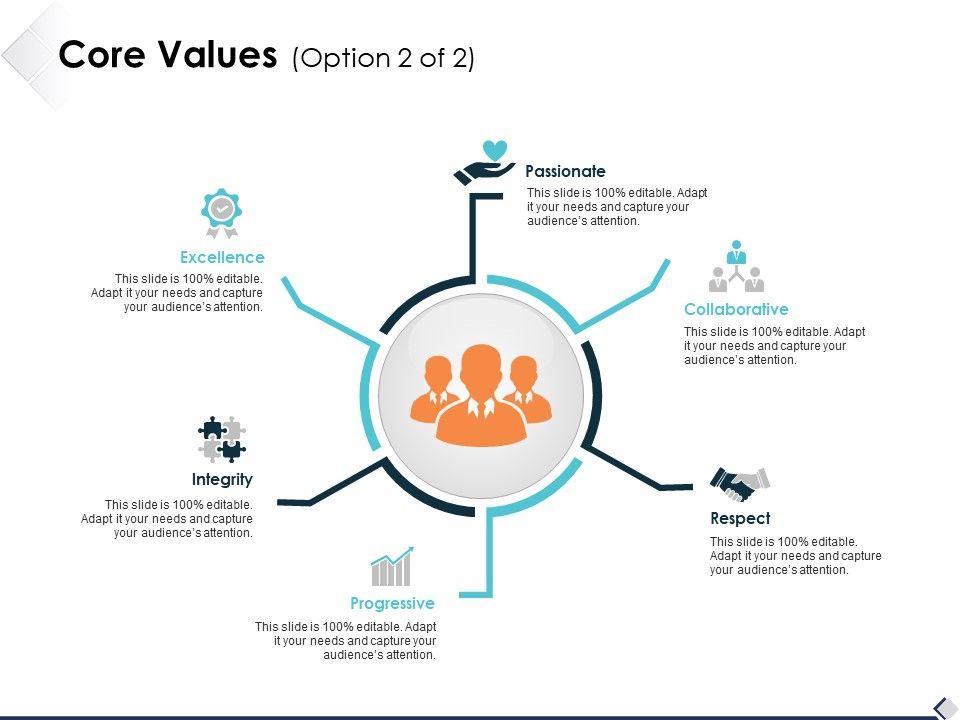 Core Values (Option 2 of 2)

Passionate
This slide is 100% editable. Adapt it your needs and capture your audience's attention.

Excellence
This slide is 100% editable. Adapt it your needs and capture your audience's attention.

Collaborative
This slide is 100% editable. Adapt it your needs and capture your audience's attention.

Integrity
This slide is 100% editable. Adapt it your needs and capture your audience's attention.

Respect
This slide is 100% editable. Adapt it your needs and capture your audience's attention.

Progressive
This slide is 100% editable. Adapt it your needs and capture your audience's attention.