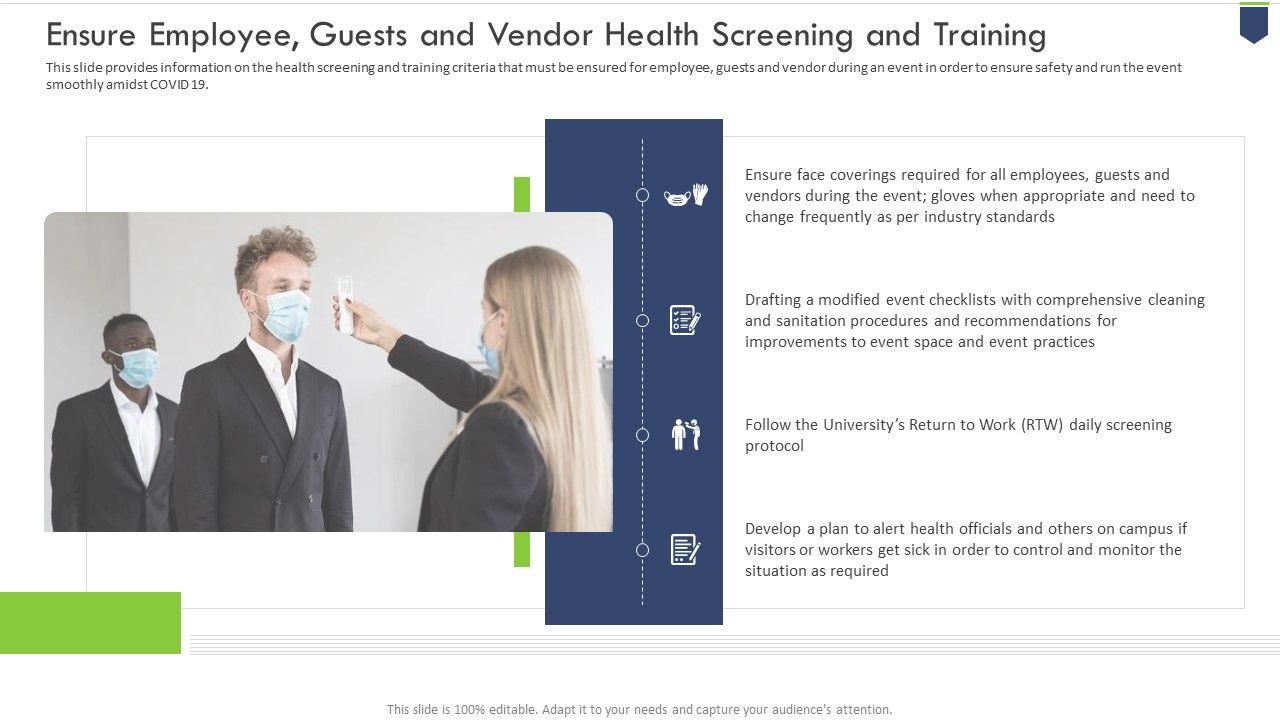 Ensure Employee, Guests and Vendor Health Screening and Training

This slide provides information on the health screening and training criteria that must be ensured for employee, guests and vendor during an event in order to ensure safety and run the event smoothly amidst COVID 19.

Ensure face coverings required for all employees, guests and vendors during the event; gloves when appropriate and need to change frequently as per industry standards

Drafting a modified event checklists with comprehensive cleaning and sanitation procedures and recommendations for improvements to event space and event practices

Follow the University's Return to Work (RTW) daily screening protocol

Develop a plan to alert health officials and others on campus if visitors or workers get sick in order to control and monitor the situation as required

This slide is 100% editable. Adapt it to your needs and capture your audience's attention.