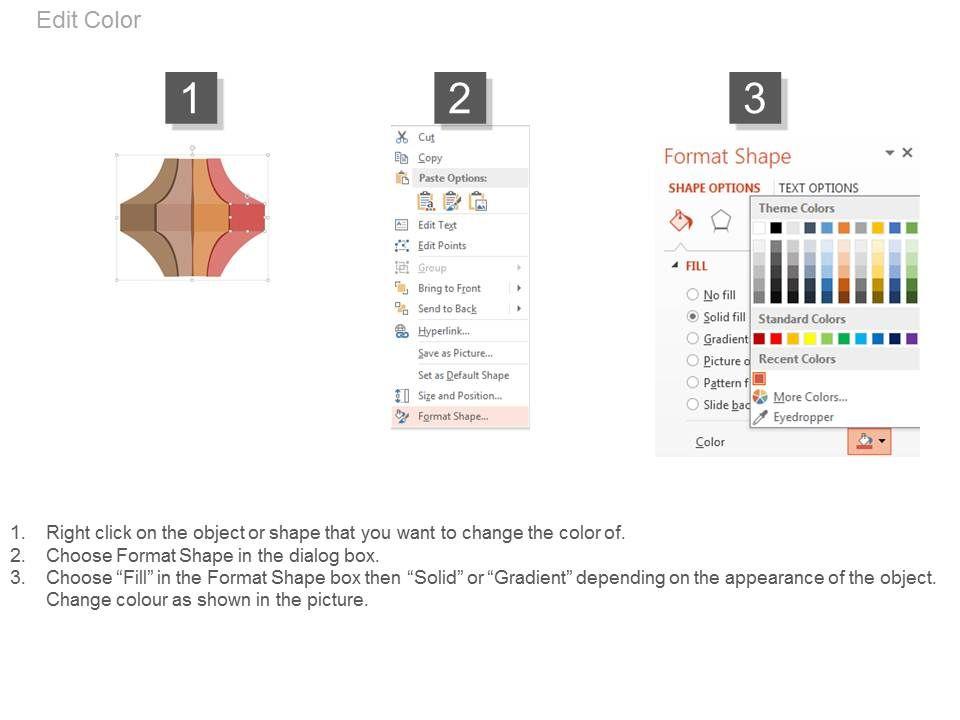 Edit Color

1

2

Cut
Copy
Paste Options:
Edit Text
Edit Points
Group
Bring to Front
Send to Back
Hyperlink...
Save as Picture...
Set as Default Shape
Size and Position...
Format Shape...

3

Format Shape
SHAPE OPTIONS
TEXT OPTIONS
FILL
No fill
Solid fill
Gradient
Picture o
Pattern f
Slide bac
Color
Theme Colors
Standard Colors
Recent Colors
More Colors...
Eyedropper

1. Right click on the object or shape that you want to change the color of.
2. Choose Format Shape in the dialog box.
3. Choose “Fill” in the Format Shape box then “Solid” or “Gradient” depending on the appearance of the object. Change colour as shown in the picture.