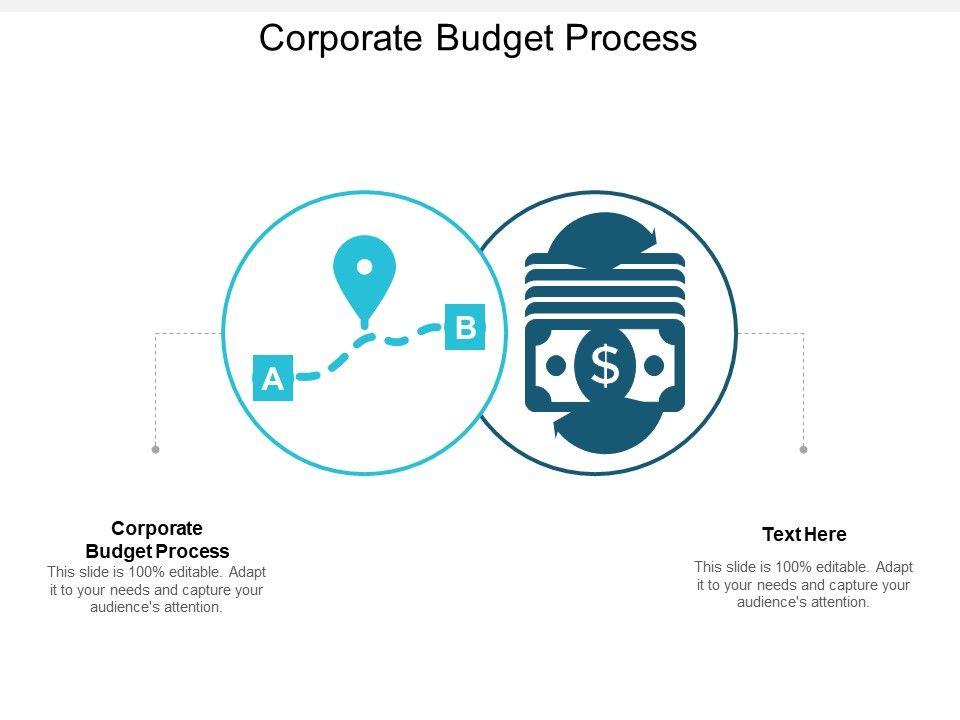 Corporate Budget Process

A

B

$

Corporate Budget Process

This slide is 100% editable. Adapt it to your needs and capture your audience's attention.

Text Here

This slide is 100% editable. Adapt it to your needs and capture your audience's attention.