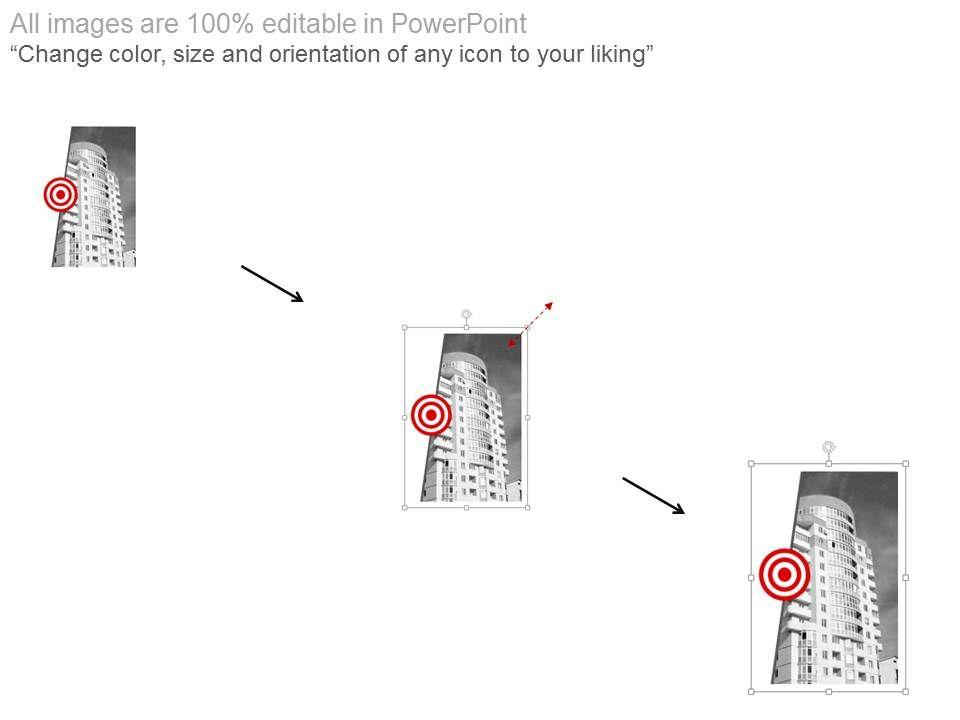 All images are 100% editable in PowerPoint
“Change color, size and orientation of any icon to your liking”