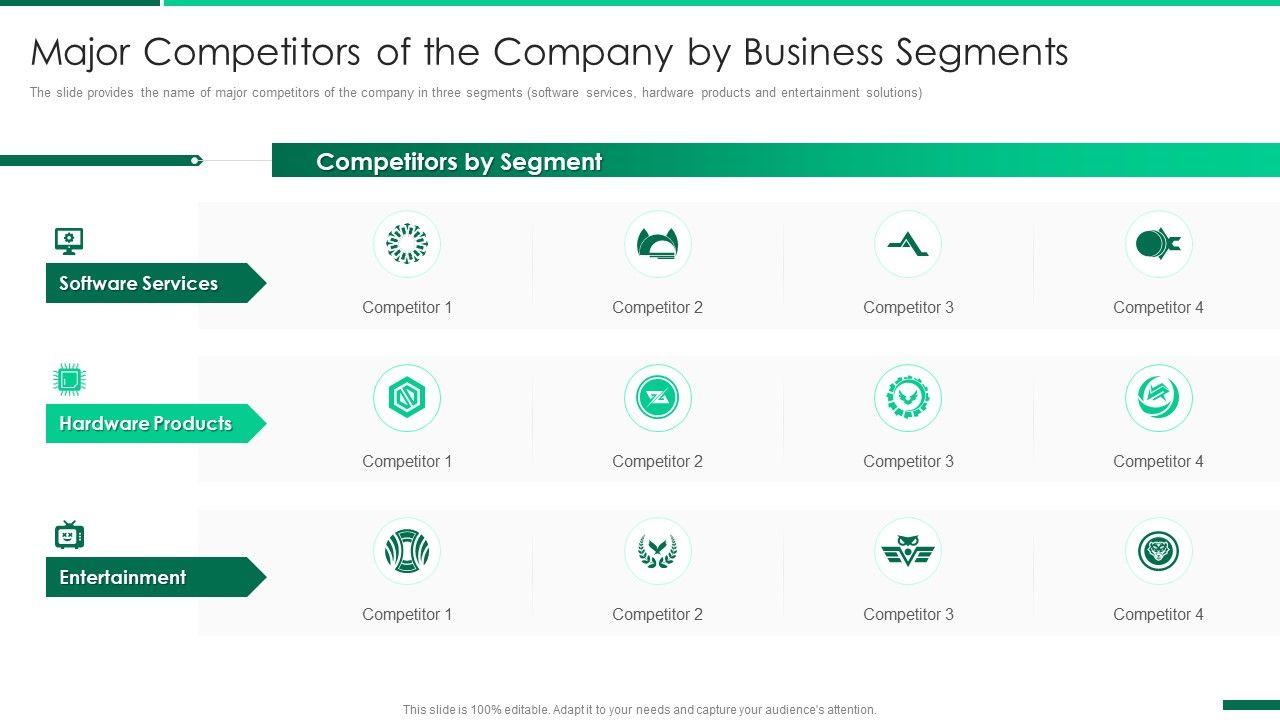 Major Competitors of the Company by Business Segments

The slide provides the name of major competitors of the company in three segments (software services, hardware products and entertainment solutions)

Competitors by Segment

Software Services

Competitor 1

Competitor 2

Competitor 3

Competitor 4

Hardware Products

Competitor 1

Competitor 2

Competitor 3

Competitor 4

Entertainment

Competitor 1

Competitor 2

Competitor 3

Competitor 4

This slide is 100% editable. Adapt it to your needs and capture your audience's attention.