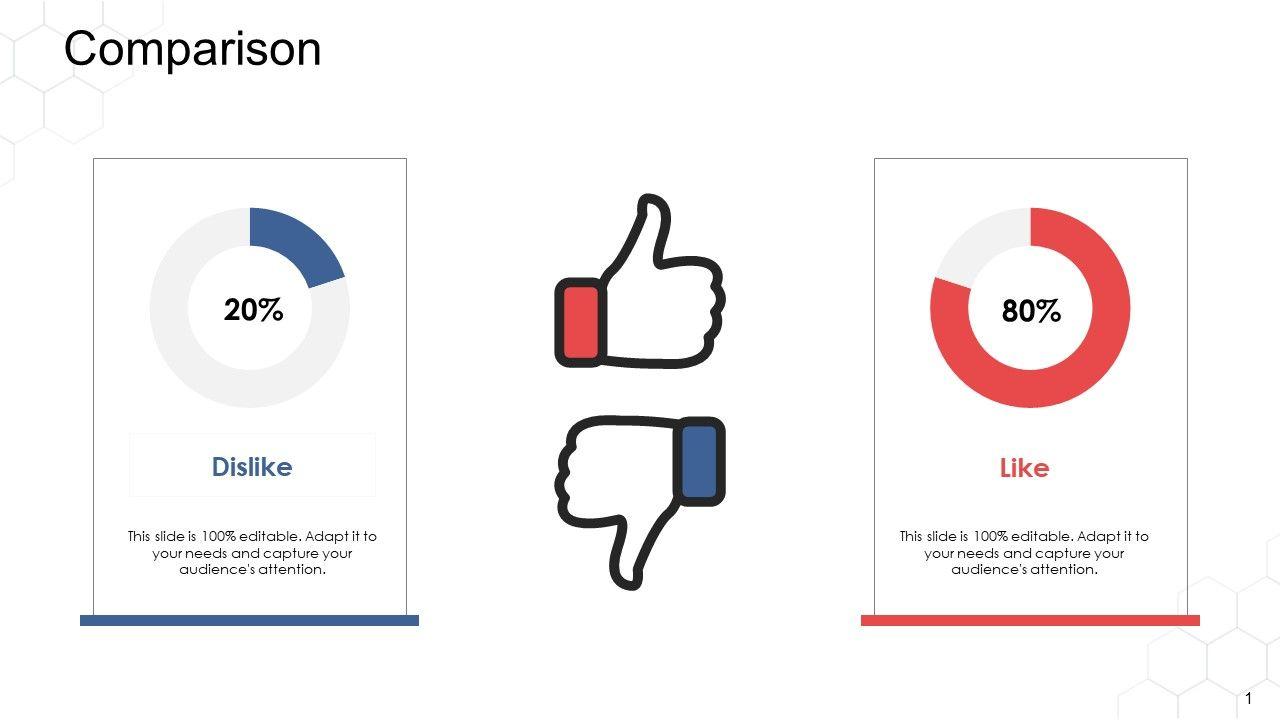 Comparison

20%

Dislike

This slide is 100% editable. Adapt it to your needs and capture your audience's attention.

80%

Like

This slide is 100% editable. Adapt it to your needs and capture your audience's attention.

1