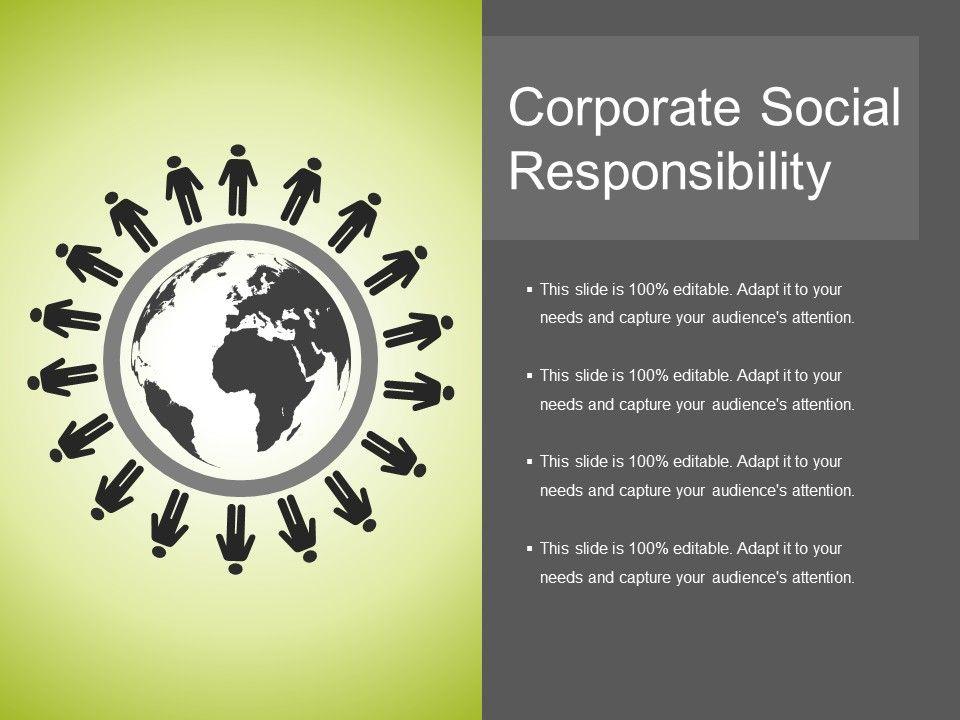 Corporate Social Responsibility

▪ This slide is 100% editable. Adapt it to your needs and capture your audience's attention.

▪ This slide is 100% editable. Adapt it to your needs and capture your audience's attention.

▪ This slide is 100% editable. Adapt it to your needs and capture your audience's attention.

▪ This slide is 100% editable. Adapt it to your needs and capture your audience's attention.