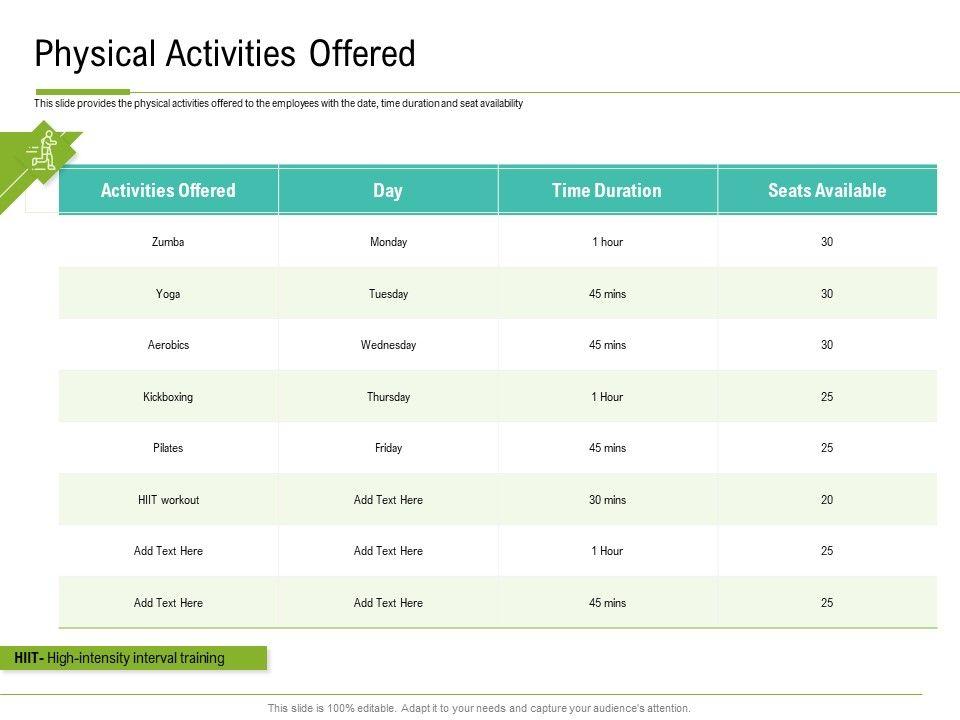 Physical Activities Offered

This slide provides the physical activities offered to the employees with the date, time duration and seat availability

| Activities Offered | Day | Time Duration | Seats Available |
|---|---|---|---|
| Zumba | Monday | 1 hour | 30 |
| Yoga | Tuesday | 45 mins | 30 |
| Aerobics | Wednesday | 45 mins | 30 |
| Kickboxing | Thursday | 1 Hour | 25 |
| Pilates | Friday | 45 mins | 25 |
| HIIT workout | Add Text Here | 30 mins | 20 |
| Add Text Here | Add Text Here | 1 Hour | 25 |
| Add Text Here | Add Text Here | 45 mins | 25 |

HIIT- High-intensity interval training

This slide is 100% editable. Adapt it to your needs and capture your audience's attention.