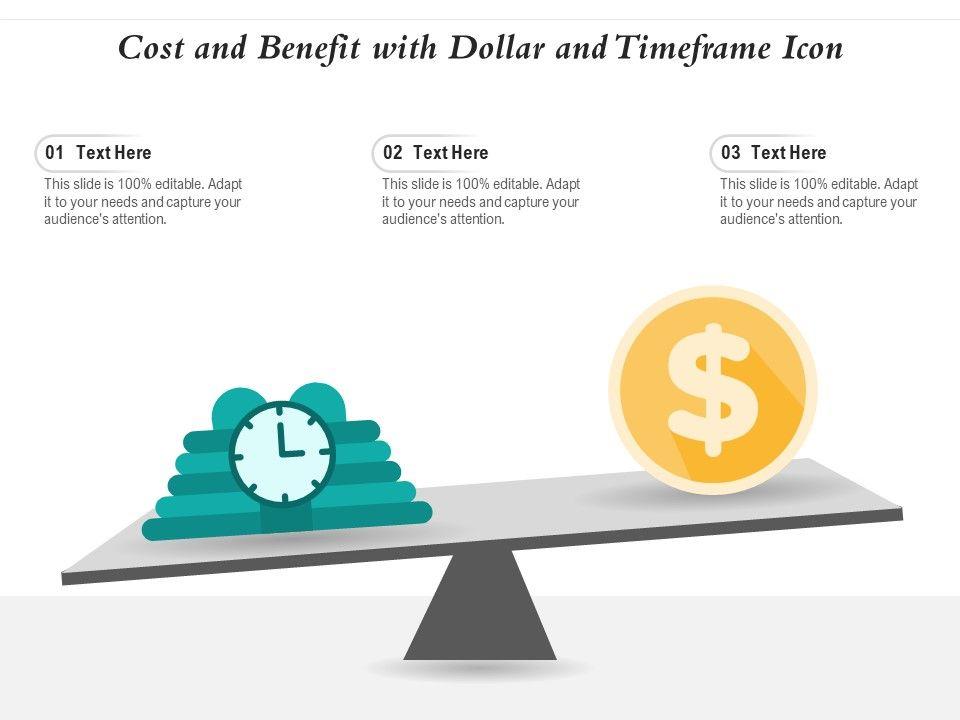 Cost and Benefit with Dollar and Timeframe Icon

01 Text Here
This slide is 100% editable. Adapt it to your needs and capture your audience's attention.

02 Text Here
This slide is 100% editable. Adapt it to your needs and capture your audience's attention.

03 Text Here
This slide is 100% editable. Adapt it to your needs and capture your audience's attention.

$