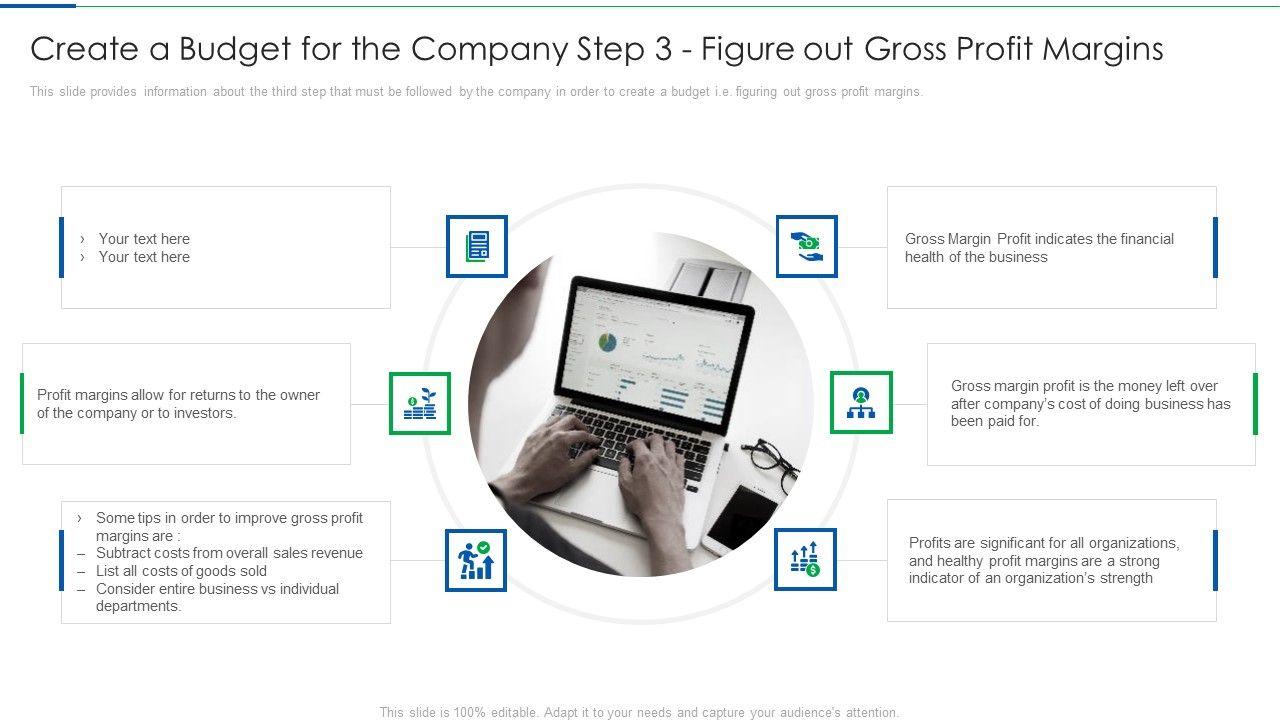 Create a Budget for the Company Step 3 - Figure out Gross Profit Margins

This slide provides information about the third step that must be followed by the company in order to create a budget i.e. figuring out gross profit margins.

› Your text here
› Your text here

Profit margins allow for returns to the owner of the company or to investors.

› Some tips in order to improve gross profit margins are :
– Subtract costs from overall sales revenue
– List all costs of goods sold
– Consider entire business vs individual departments.

Gross Margin Profit indicates the financial health of the business

Gross margin profit is the money left over after company's cost of doing business has been paid for.

Profits are significant for all organizations, and healthy profit margins are a strong indicator of an organization's strength

This slide is 100% editable. Adapt it to your needs and capture your audience's attention.