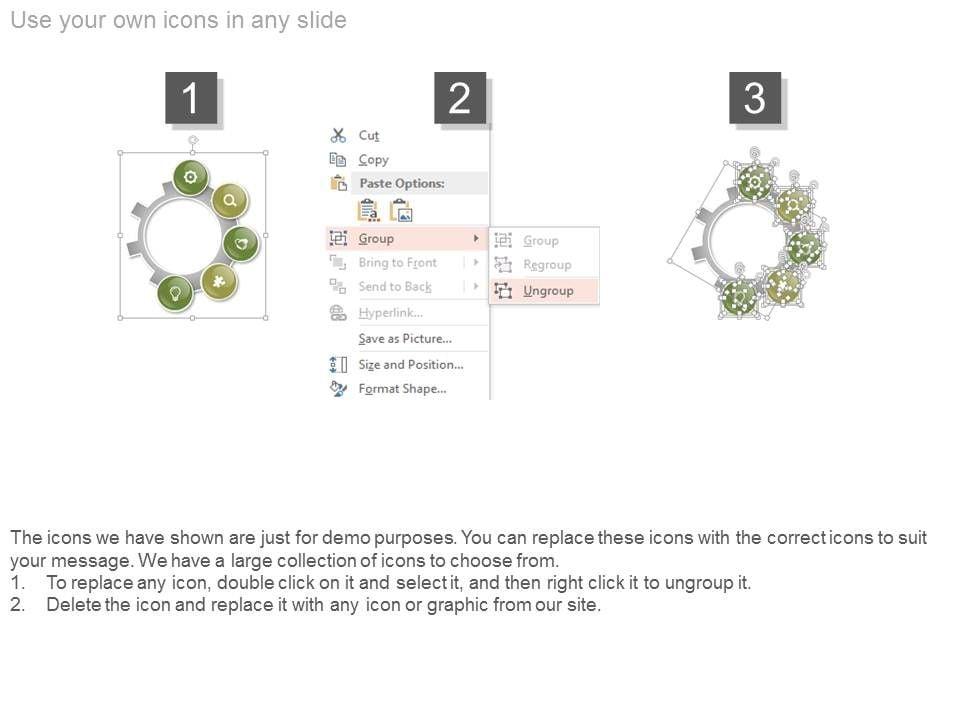 Use your own icons in any slide

1

2

3

Cut
Copy
Paste Options:
Group
Bring to Front
Send to Back
Hyperlink...
Save as Picture...
Size and Position...
Format Shape...

Group
Regroup
Ungroup

The icons we have shown are just for demo purposes. You can replace these icons with the correct icons to suit your message. We have a large collection of icons to choose from.
1. To replace any icon, double click on it and select it, and then right click it to ungroup it.
2. Delete the icon and replace it with any icon or graphic from our site.