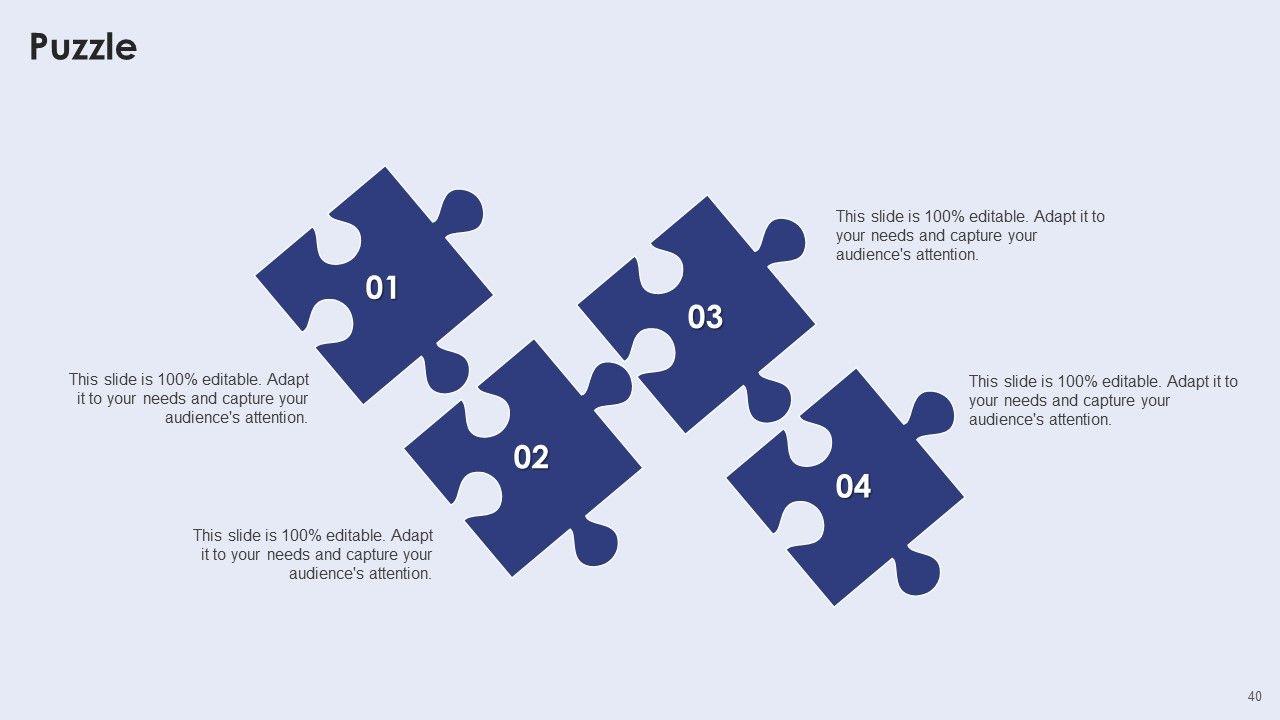 Puzzle

01

This slide is 100% editable. Adapt it to your needs and capture your audience's attention.

02

This slide is 100% editable. Adapt it to your needs and capture your audience's attention.

03

This slide is 100% editable. Adapt it to your needs and capture your audience's attention.

04

This slide is 100% editable. Adapt it to your needs and capture your audience's attention.

40