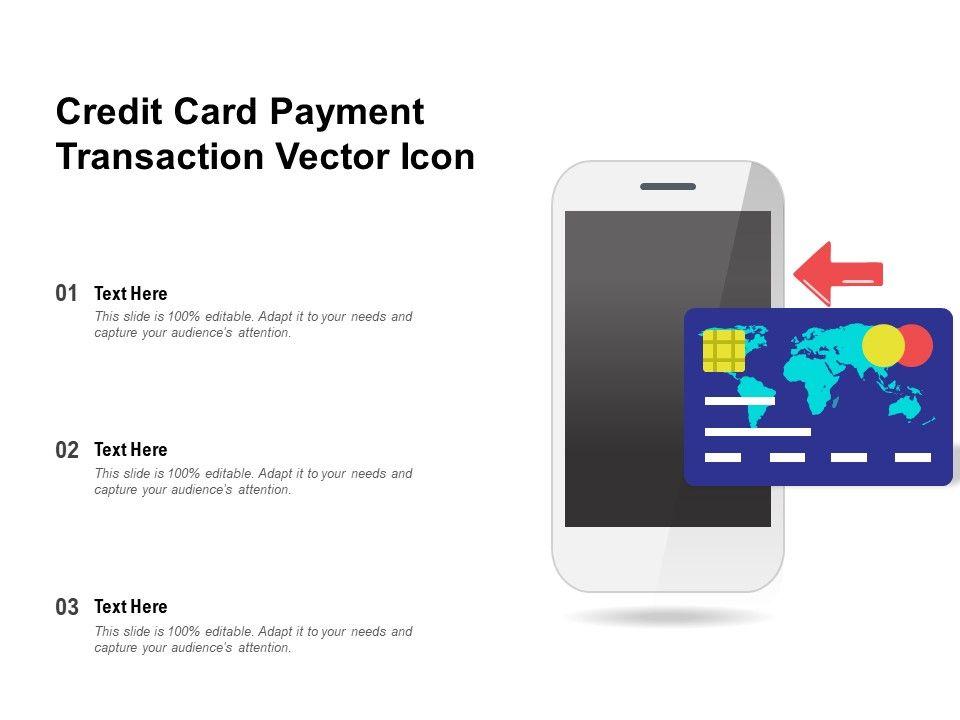 Credit Card Payment Transaction Vector Icon

01 Text Here
This slide is 100% editable. Adapt it to your needs and capture your audience's attention.

02 Text Here
This slide is 100% editable. Adapt it to your needs and capture your audience's attention.

03 Text Here
This slide is 100% editable. Adapt it to your needs and capture your audience's attention.