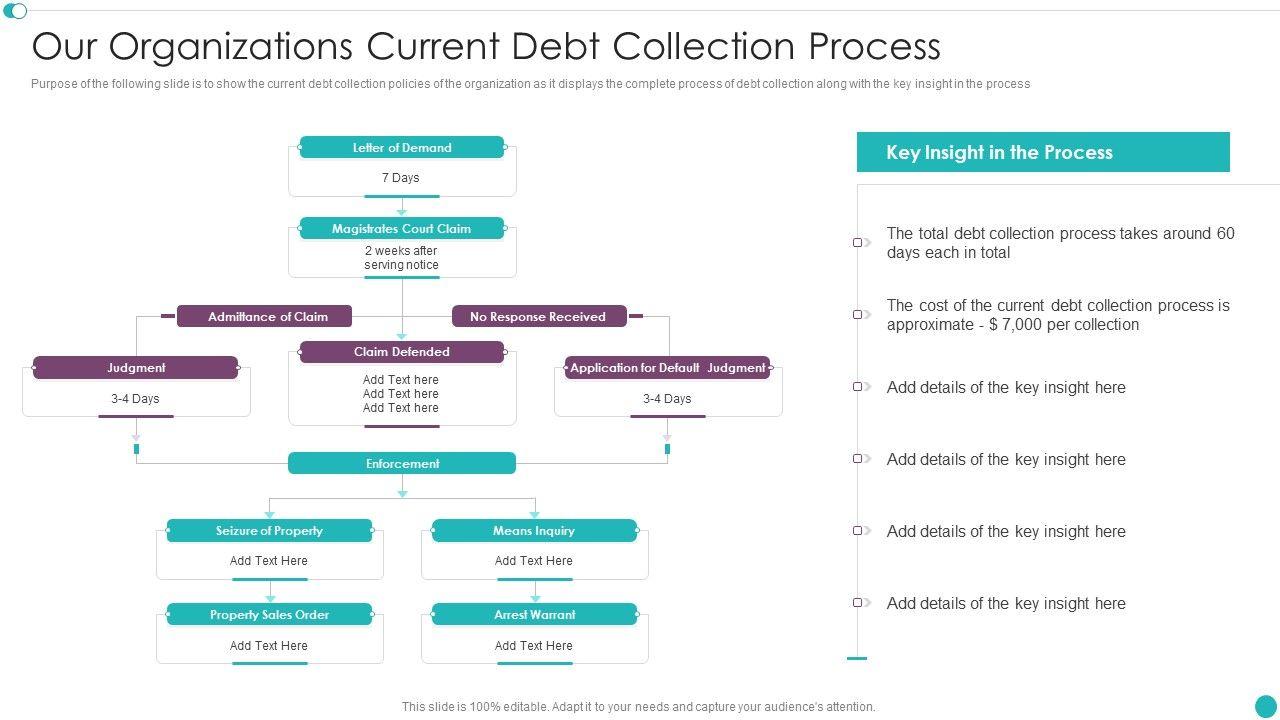 Our Organizations Current Debt Collection Process

Purpose of the following slide is to show the current debt collection policies of the organization as it displays the complete process of debt collection along with the key insight in the process

Letter of Demand

7 Days

Magistrates Court Claim

2 weeks after serving notice

Admittance of Claim

No Response Received

Judgment

3-4 Days

Claim Defended

Add Text here
Add Text here
Add Text here

Application for Default Judgment

3-4 Days

Enforcement

Seizure of Property

Add Text Here

Means Inquiry

Add Text Here

Property Sales Order

Add Text Here

Arrest Warrant

Add Text Here

Key Insight in the Process

The total debt collection process takes around 60 days each in total

The cost of the current debt collection process is approximate - $ 7,000 per collection

Add details of the key insight here

Add details of the key insight here

Add details of the key insight here

Add details of the key insight here

This slide is 100% editable. Adapt it to your needs and capture your audience's attention.