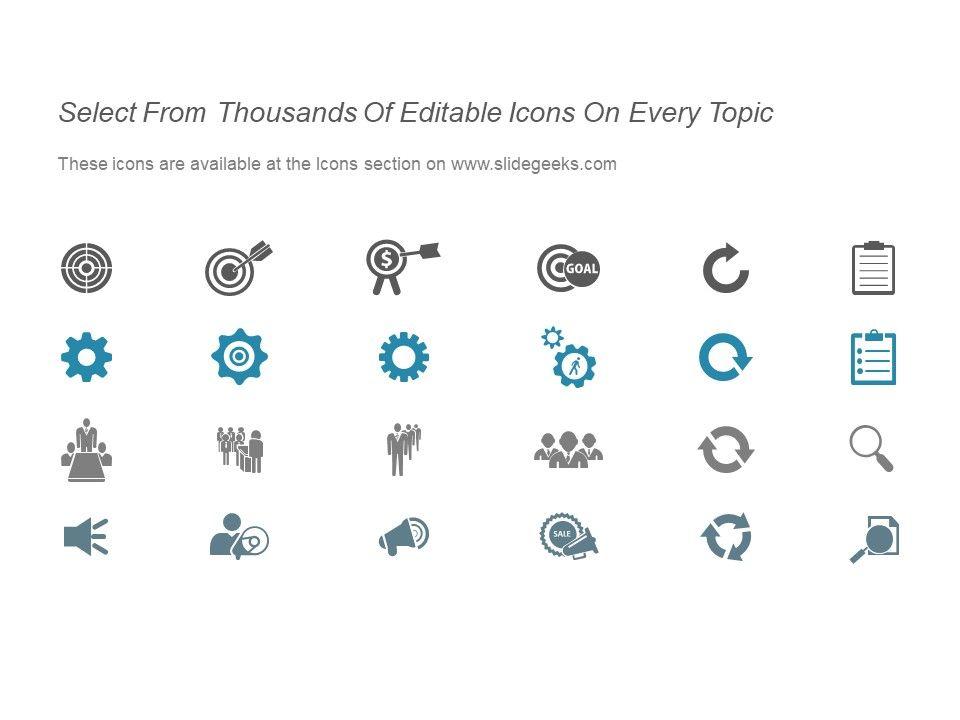 Select From Thousands Of Editable Icons On Every Topic

These icons are available at the Icons section on www.slidegeeks.com

$

GOAL

SALE