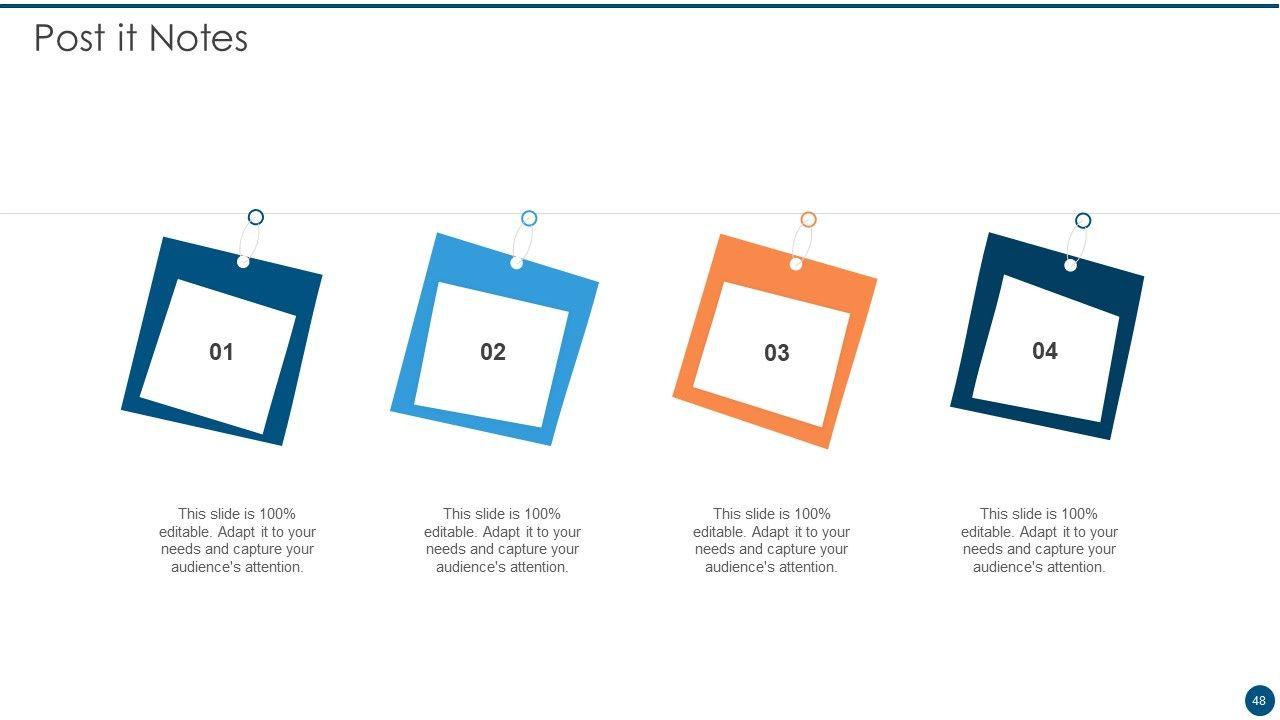 Post it Notes

01

02

03

04

This slide is 100% editable. Adapt it to your needs and capture your audience's attention.

This slide is 100% editable. Adapt it to your needs and capture your audience's attention.

This slide is 100% editable. Adapt it to your needs and capture your audience's attention.

This slide is 100% editable. Adapt it to your needs and capture your audience's attention.

48