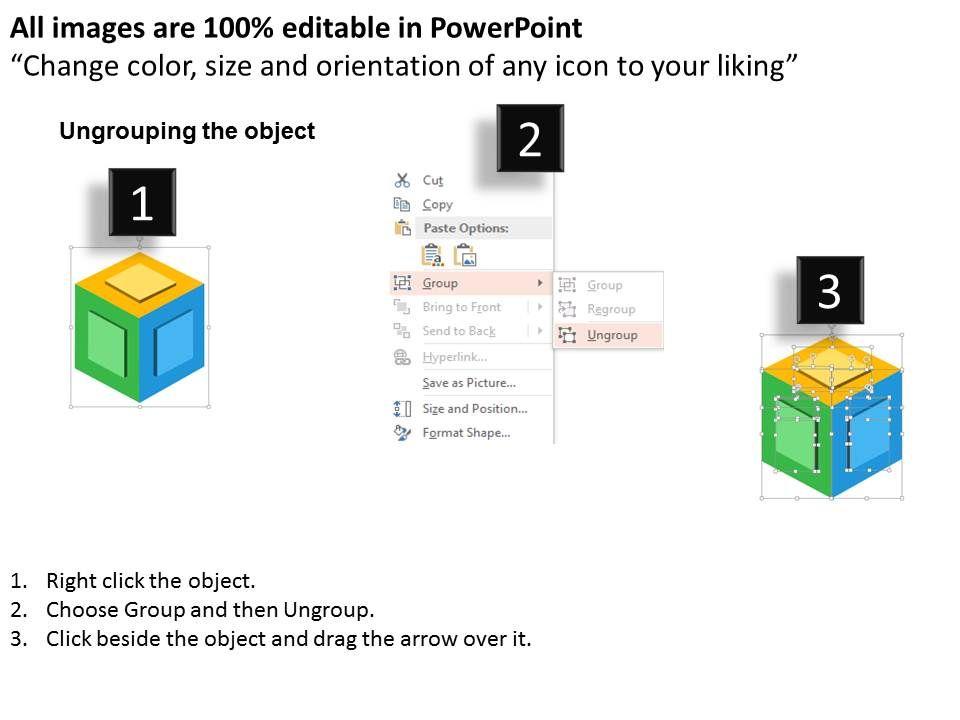 All images are 100% editable in PowerPoint
“Change color, size and orientation of any icon to your liking”

Ungrouping the object

1

2

Cut
Copy
Paste Options:
Group
Bring to Front
Send to Back
Hyperlink...
Save as Picture...
Size and Position...
Format Shape...

Group
Regroup
Ungroup

3

1. Right click the object.
2. Choose Group and then Ungroup.
3. Click beside the object and drag the arrow over it.