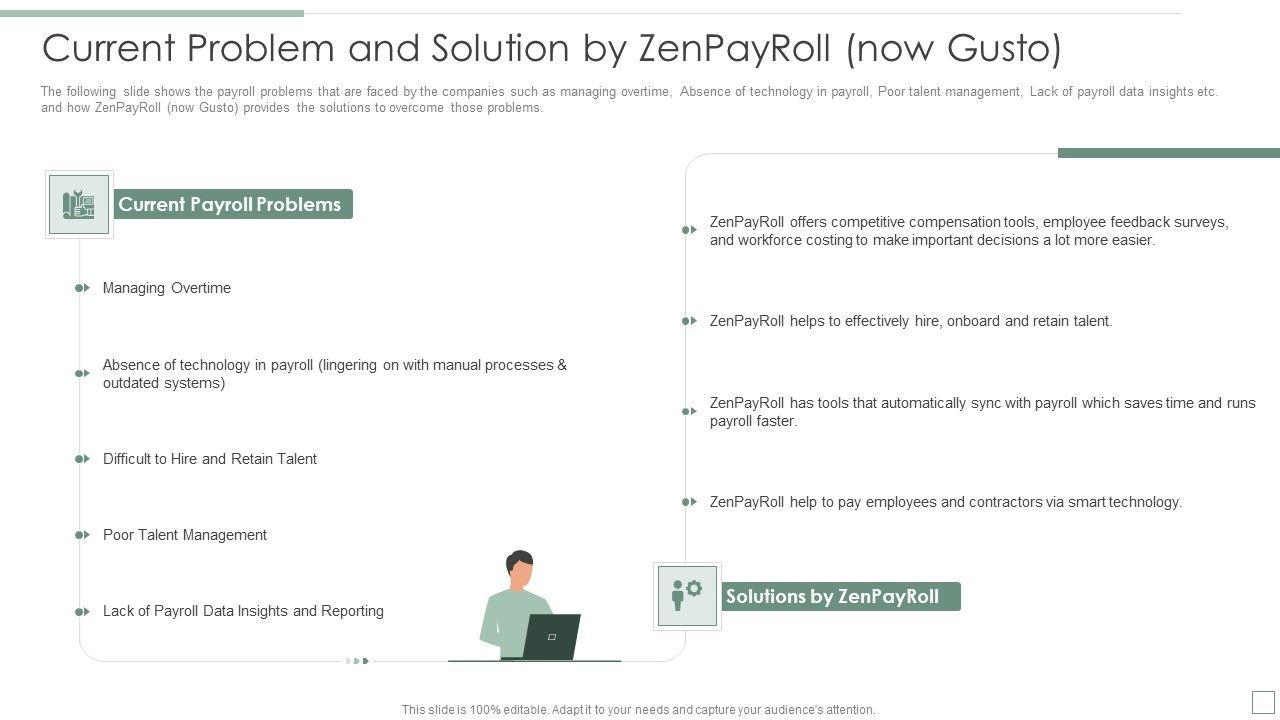 Current Problem and Solution by ZenPayRoll (now Gusto)

The following slide shows the payroll problems that are faced by the companies such as managing overtime, Absence of technology in payroll, Poor talent management, Lack of payroll data insights etc. and how ZenPayRoll (now Gusto) provides the solutions to overcome those problems.

Current Payroll Problems

Managing Overtime

Absence of technology in payroll (lingering on with manual processes & outdated systems)

Difficult to Hire and Retain Talent

Poor Talent Management

Lack of Payroll Data Insights and Reporting

ZenPayRoll offers competitive compensation tools, employee feedback surveys, and workforce costing to make important decisions a lot more easier.

ZenPayRoll helps to effectively hire, onboard and retain talent.

ZenPayRoll has tools that automatically sync with payroll which saves time and runs payroll faster.

ZenPayRoll help to pay employees and contractors via smart technology.

Solutions by ZenPayRoll

This slide is 100% editable. Adapt it to your needs and capture your audience's attention.