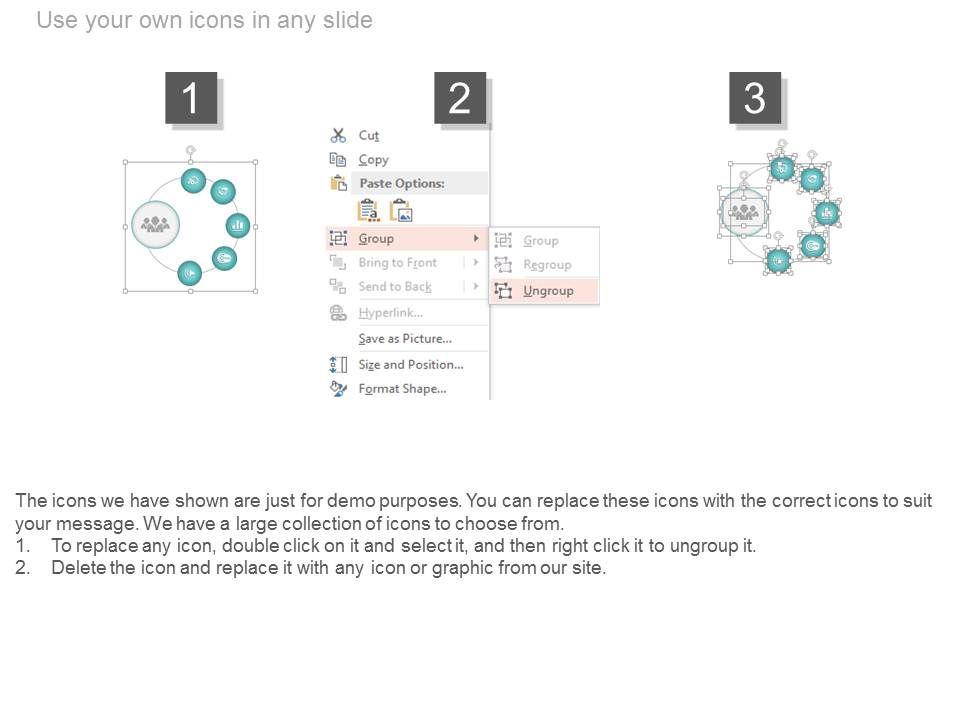 Use your own icons in any slide

1

2

Cut
Copy
Paste Options:
Group
Bring to Front
Send to Back
Hyperlink...
Save as Picture...
Size and Position...
Format Shape...

Group
Regroup
Ungroup

3

The icons we have shown are just for demo purposes. You can replace these icons with the correct icons to suit your message. We have a large collection of icons to choose from.
1. To replace any icon, double click on it and select it, and then right click it to ungroup it.
2. Delete the icon and replace it with any icon or graphic from our site.