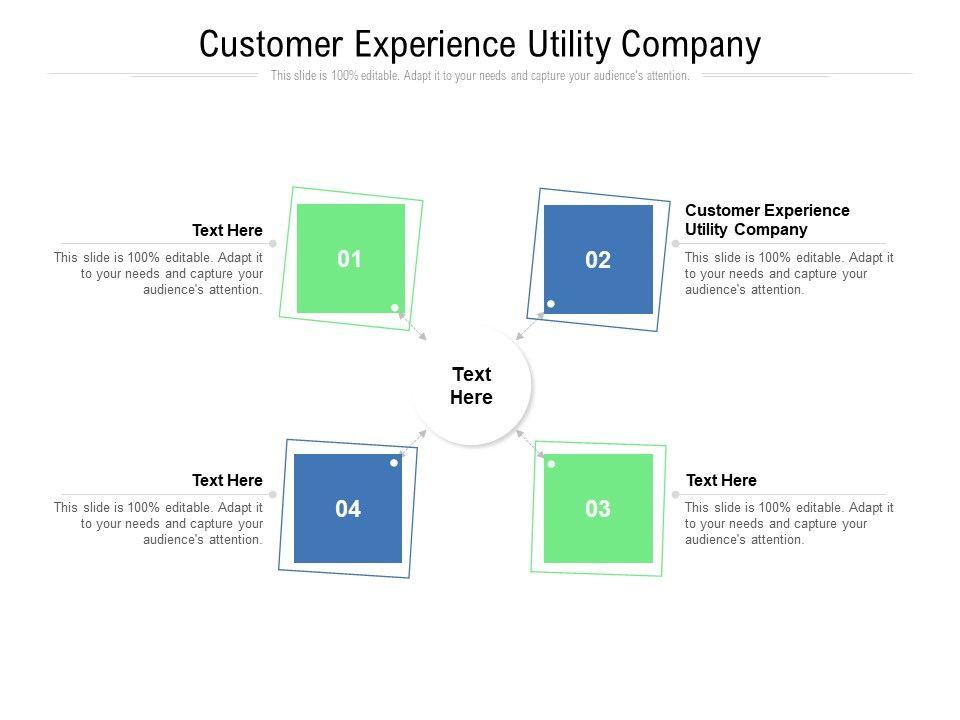 Customer Experience Utility Company

This slide is 100% editable. Adapt it to your needs and capture your audience's attention.

Text Here

This slide is 100% editable. Adapt it to your needs and capture your audience's attention.

01

02

Customer Experience Utility Company

This slide is 100% editable. Adapt it to your needs and capture your audience's attention.

Text Here

Text Here

This slide is 100% editable. Adapt it to your needs and capture your audience's attention.

04

03

Text Here

This slide is 100% editable. Adapt it to your needs and capture your audience's attention.