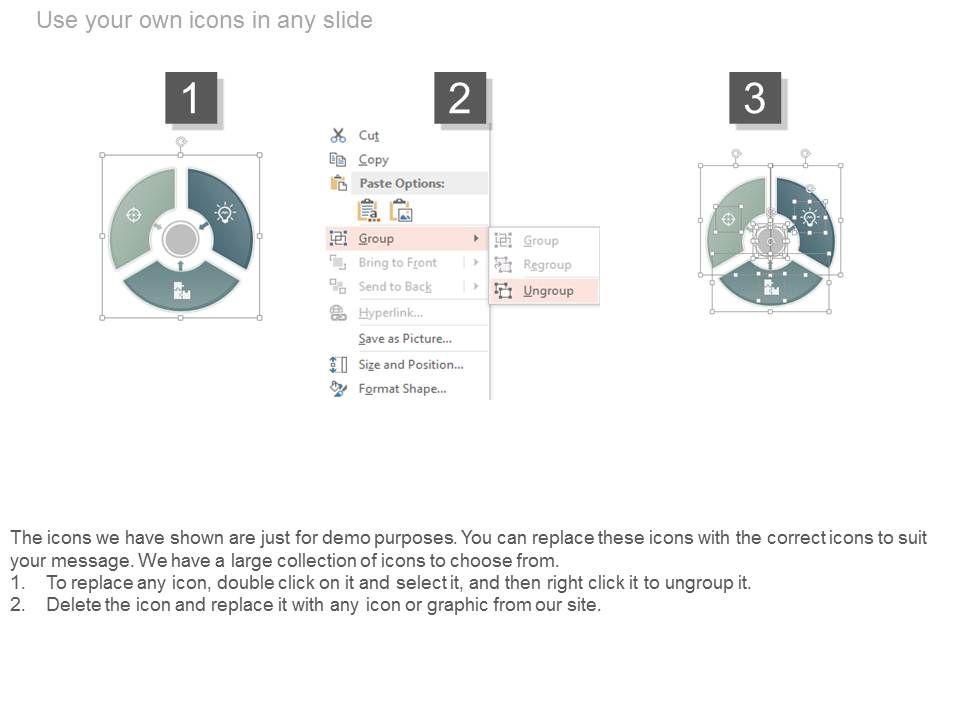 Use your own icons in any slide

1

2

Cut
Copy
Paste Options:
Group
Bring to Front
Send to Back
Hyperlink...
Save as Picture...
Size and Position...
Format Shape...

Group
Regroup
Ungroup

3

The icons we have shown are just for demo purposes. You can replace these icons with the correct icons to suit your message. We have a large collection of icons to choose from.
1. To replace any icon, double click on it and select it, and then right click it to ungroup it.
2. Delete the icon and replace it with any icon or graphic from our site.