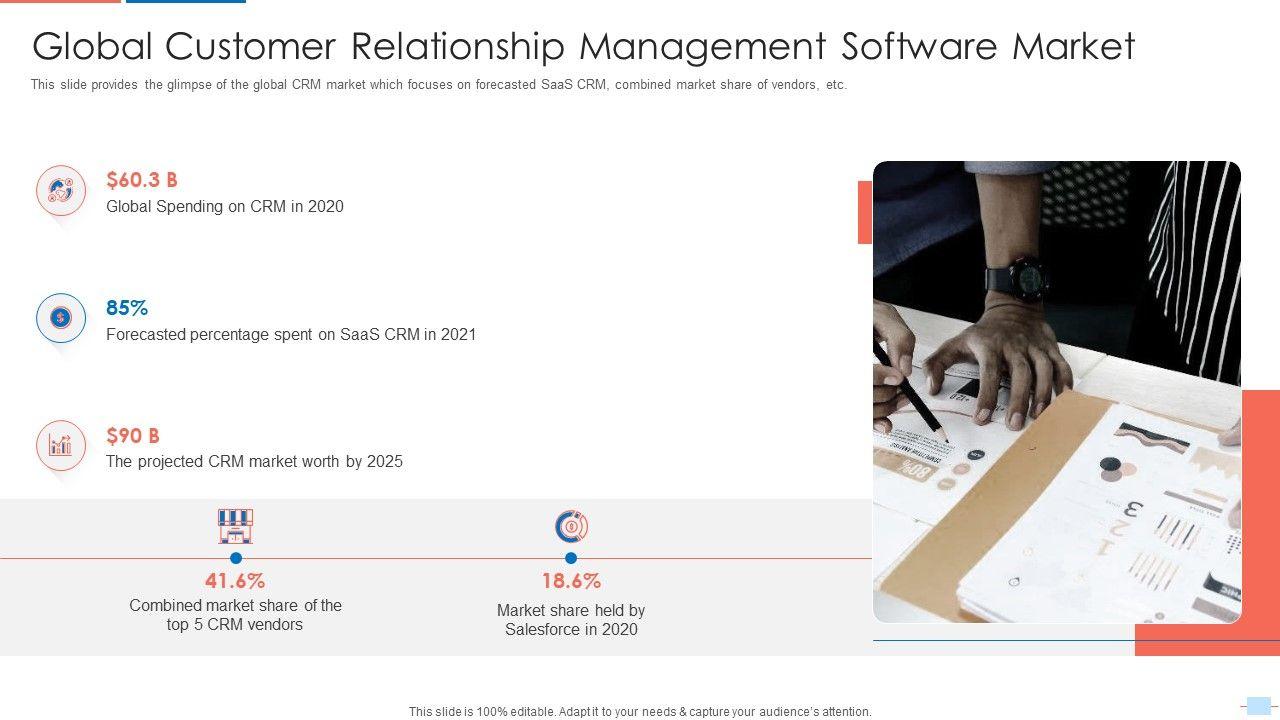 Global Customer Relationship Management Software Market

This slide provides the glimpse of the global CRM market which focuses on forecasted SaaS CRM, combined market share of vendors, etc.

$60.3 B
Global Spending on CRM in 2020

85%
Forecasted percentage spent on SaaS CRM in 2021

$90 B
The projected CRM market worth by 2025

41.6%
Combined market share of the top 5 CRM vendors

18.6%
Market share held by Salesforce in 2020

This slide is 100% editable. Adapt it to your needs & capture your audience's attention.