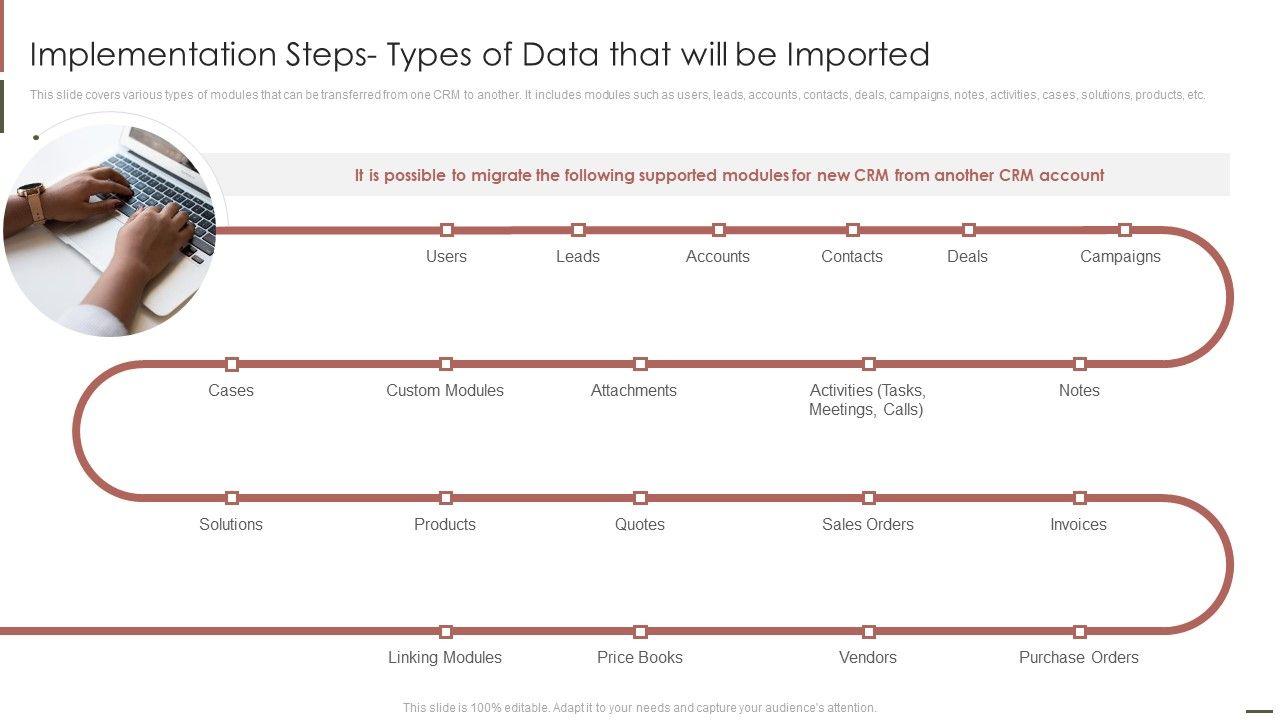 Implementation Steps- Types of Data that will be Imported

This slide covers various types of modules that can be transferred from one CRM to another. It includes modules such as users, leads, accounts, contacts, deals, campaigns, notes, activities, cases, solutions, products, etc.

It is possible to migrate the following supported modules for new CRM from another CRM account

Users
Leads
Accounts
Contacts
Deals
Campaigns

Cases
Custom Modules
Attachments
Activities (Tasks, Meetings, Calls)
Notes

Solutions
Products
Quotes
Sales Orders
Invoices

Linking Modules
Price Books
Vendors
Purchase Orders

This slide is 100% editable. Adapt it to your needs and capture your audience's attention.