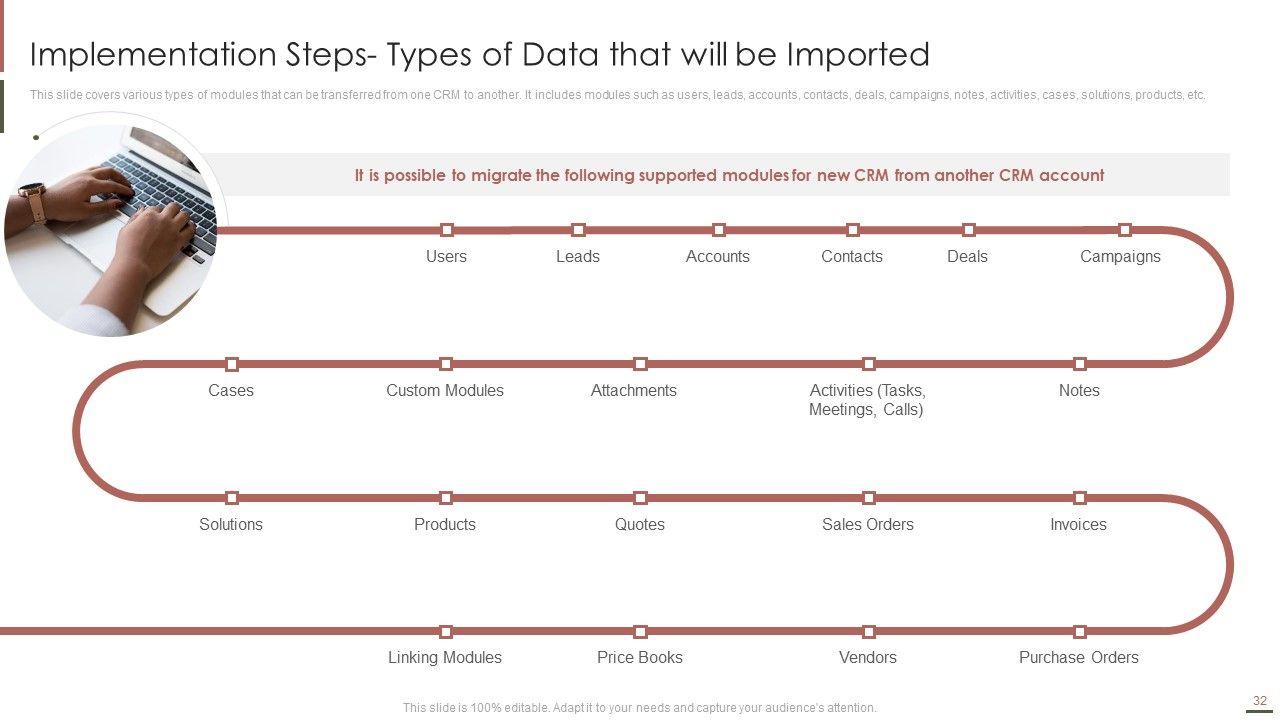 Implementation Steps- Types of Data that will be Imported

This slide covers various types of modules that can be transferred from one CRM to another. It includes modules such as users, leads, accounts, contacts, deals, campaigns, notes, activities, cases, solutions, products, etc.

It is possible to migrate the following supported modules for new CRM from another CRM account

Users
Leads
Accounts
Contacts
Deals
Campaigns

Cases
Custom Modules
Attachments
Activities (Tasks, Meetings, Calls)
Notes

Solutions
Products
Quotes
Sales Orders
Invoices

Linking Modules
Price Books
Vendors
Purchase Orders

This slide is 100% editable. Adapt it to your needs and capture your audience's attention.

32